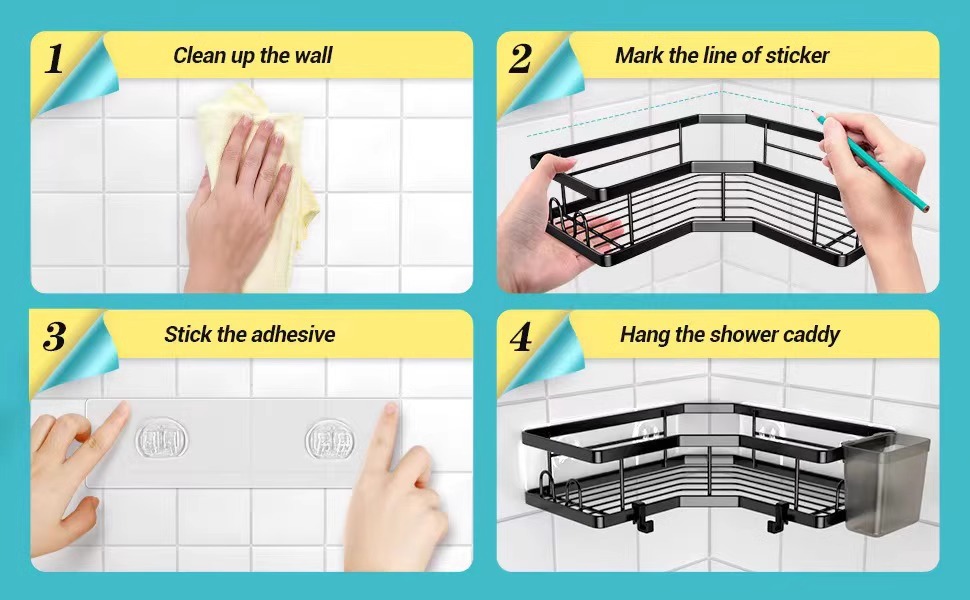 1 Clean up the wall

2 Mark the line of sticker

3 Stick the adhesive

4 Hang the shower caddy