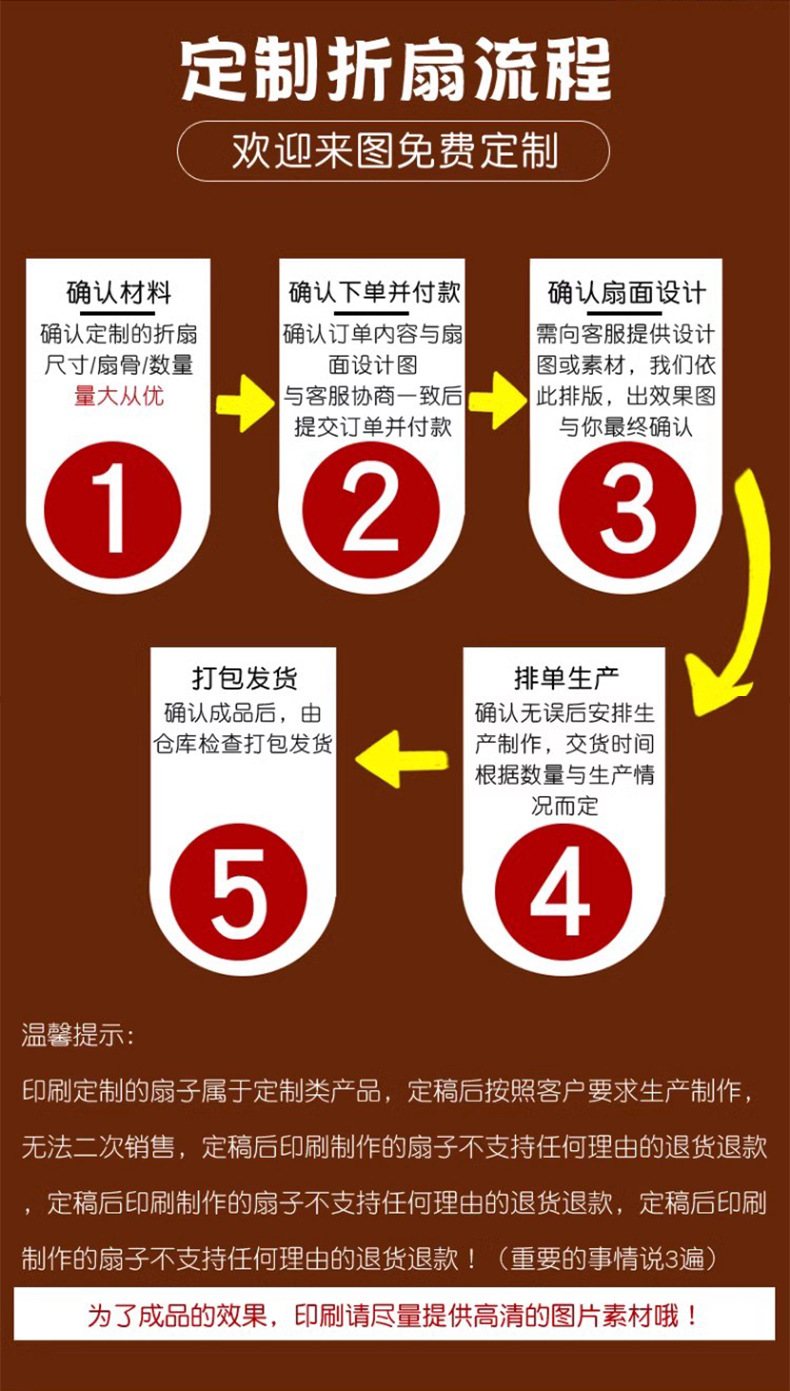 定制折扇流程

欢迎来图免费定制

确认材料
确认定制的折扇尺寸/扇骨/数量
量大从优
1

确认下单并付款
确认订单内容与扇面设计图
与客服协商一致后提交订单并付款
2

确认扇面设计
需向客服提供设计图或素材，我们依此排版，出效果图与你最终确认
3

排单生产
确认无误后安排生产制作，交货时间根据数量与生产情况而定
4

打包发货
确认成品后，由仓库检查打包发货
5

温馨提示：
印刷定制的扇子属于定制类产品，定稿后按照客户要求生产制作，无法二次销售，定稿后印刷制作的扇子不支持任何理由的退货退款，定稿后印刷制作的扇子不支持任何理由的退货退款，定稿后印刷制作的扇子不支持任何理由的退货退款！（重要的事情说3遍）

为了成品的效果，印刷请尽量提供高清的图片素材哦！