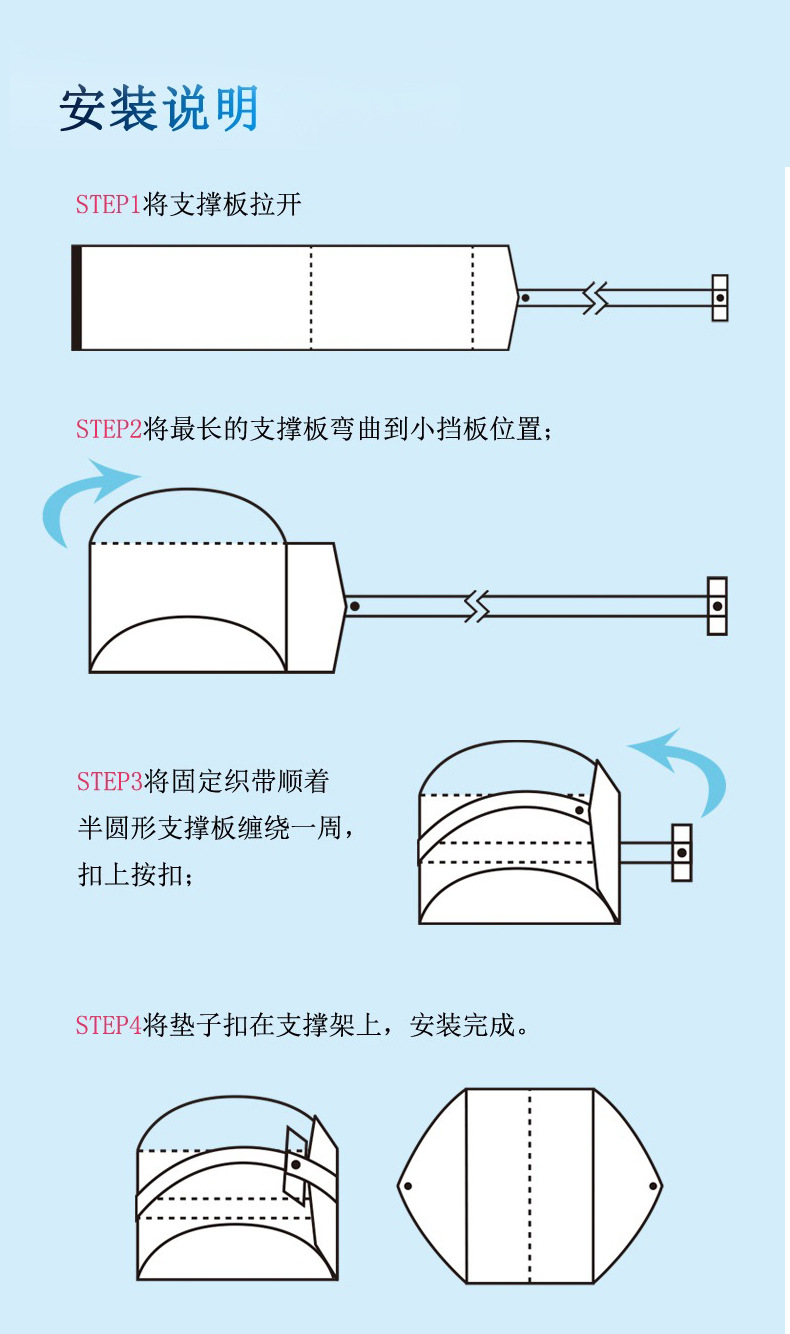 安装说明

STEP1将支撑板拉开

STEP2将最长的支撑板弯曲到小挡板位置；

STEP3将固定织带顺着半圆形支撑板缠绕一周，扣上按扣；

STEP4将垫子扣在支撑架上，安装完成。