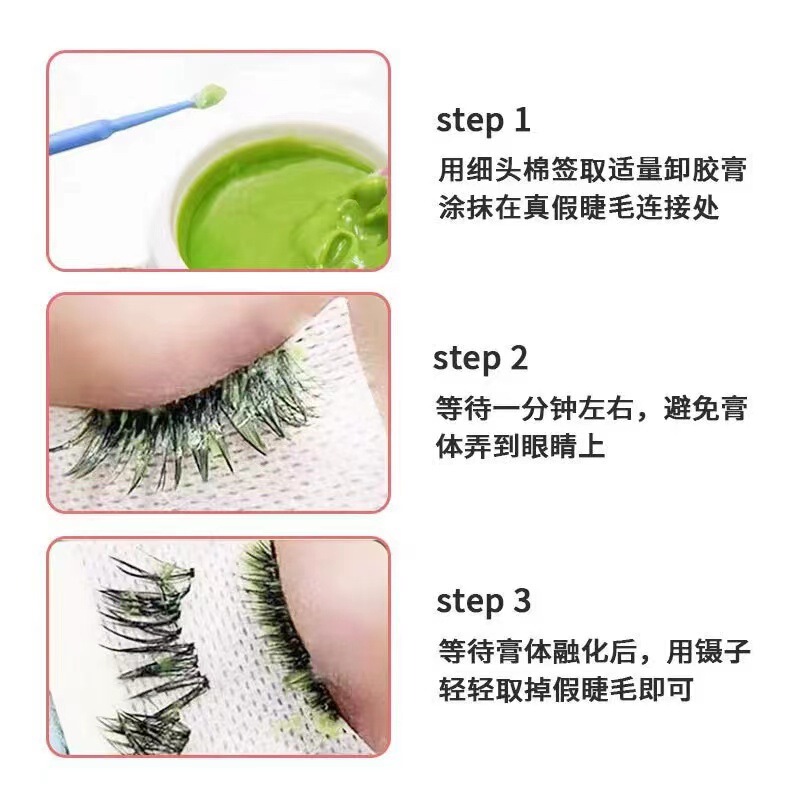 step 1
用细头棉签取适量卸胶膏涂抹在真假睫毛连接处

step 2
等待一分钟左右，避免膏体弄到眼睛上

step 3
等待膏体融化后，用镊子轻轻取掉假睫毛即可