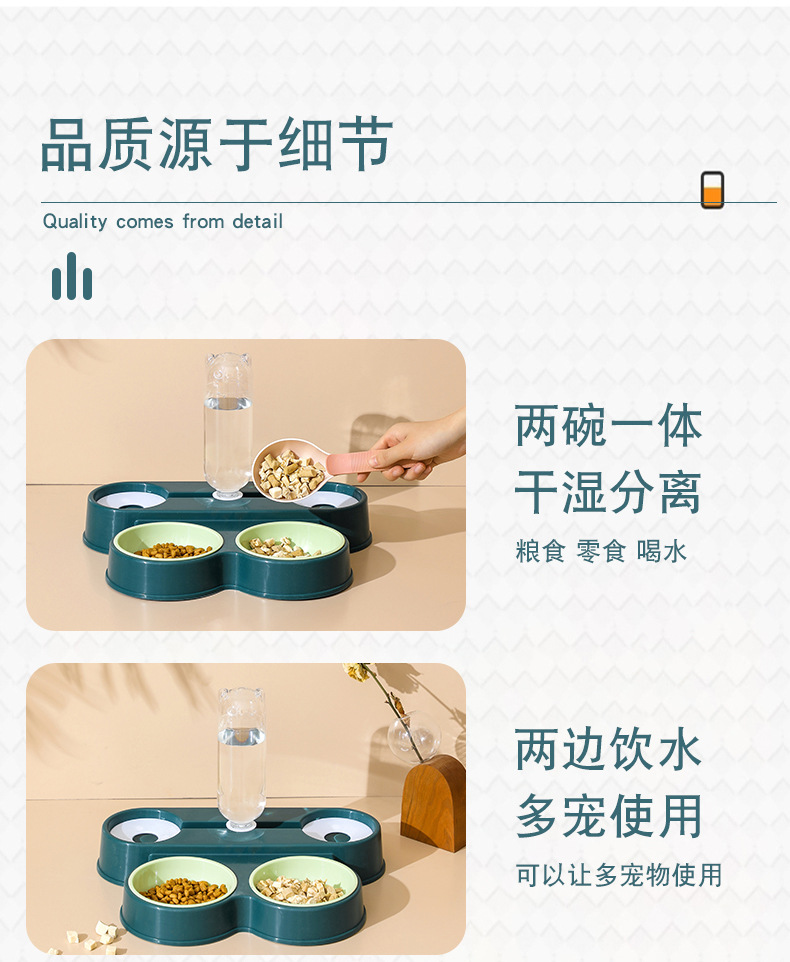 品质源于细节

Quality comes from detail

两碗一体
干湿分离

粮食 零食 喝水

两边饮水
多宠使用

可以让多宠物使用