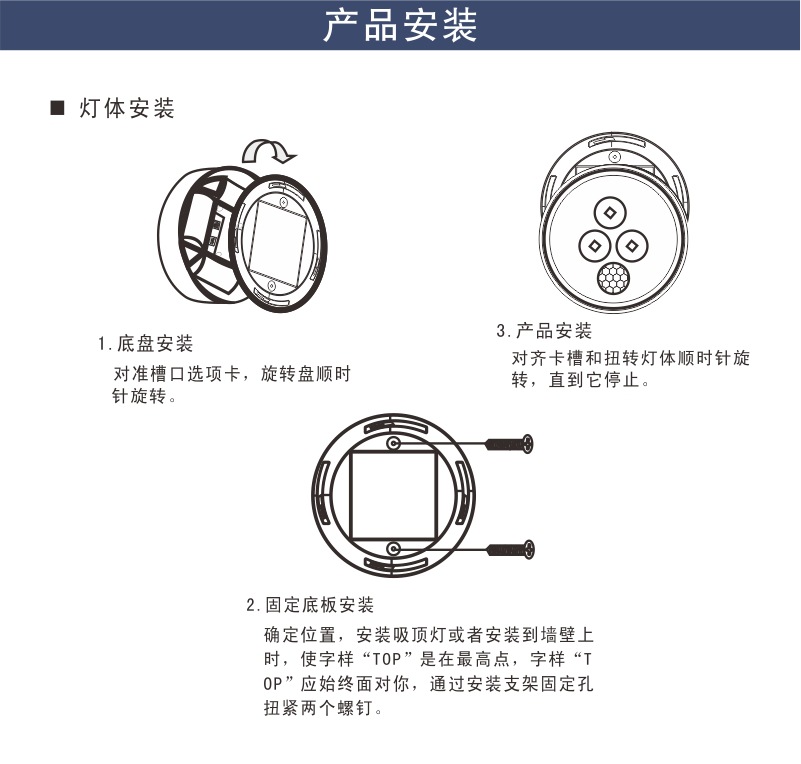 产品安装

■ 灯体安装

1.底盘安装
对准槽口选项卡，旋转盘顺时针旋转。

3.产品安装
对齐卡槽和扭转灯体顺时针旋转，直到它停止。

2.固定底板安装
确定位置，安装吸顶灯或者安装到墙壁上时，使字样“TOP”是在最高点，字样“TOP”应始终面对你，通过安装支架固定孔扭紧两个螺钉。