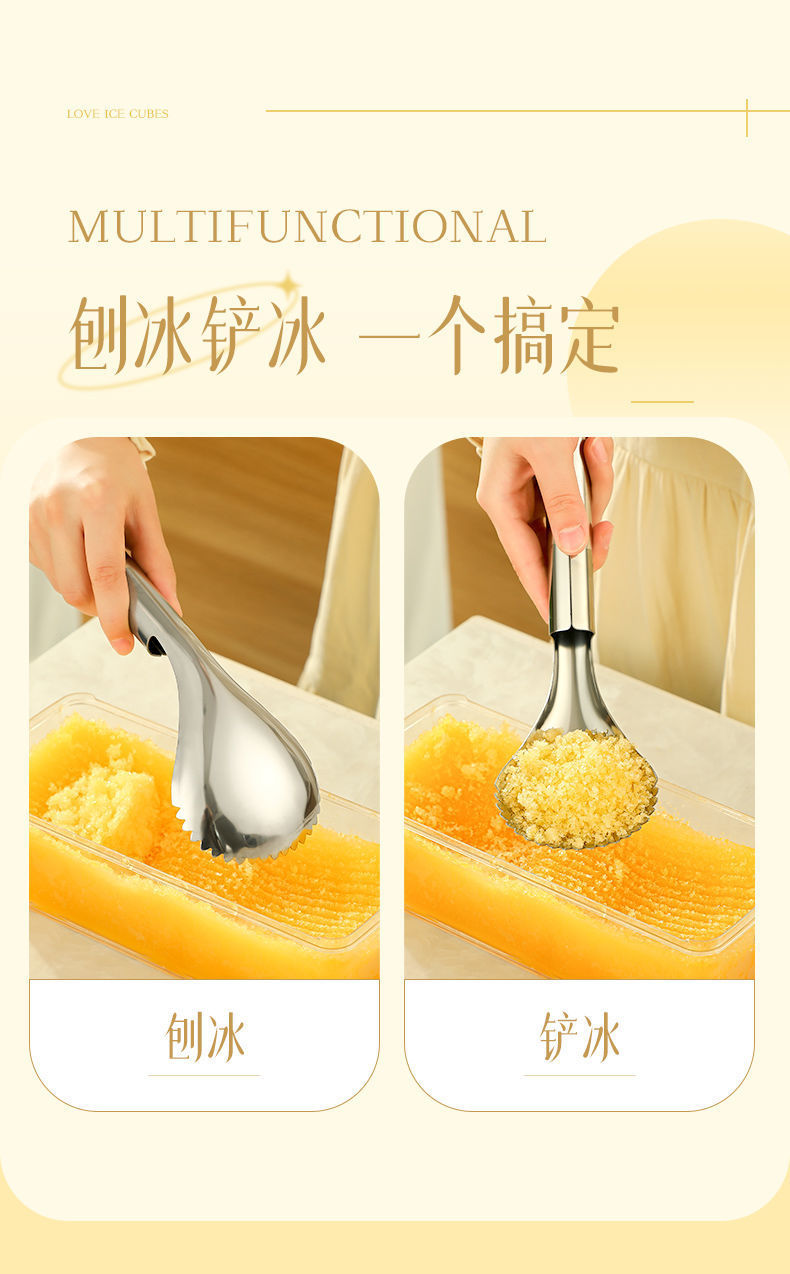 LOVE ICE CUBES

MULTIFUNCTIONAL

刨冰铲冰 一个搞定

刨冰

铲冰