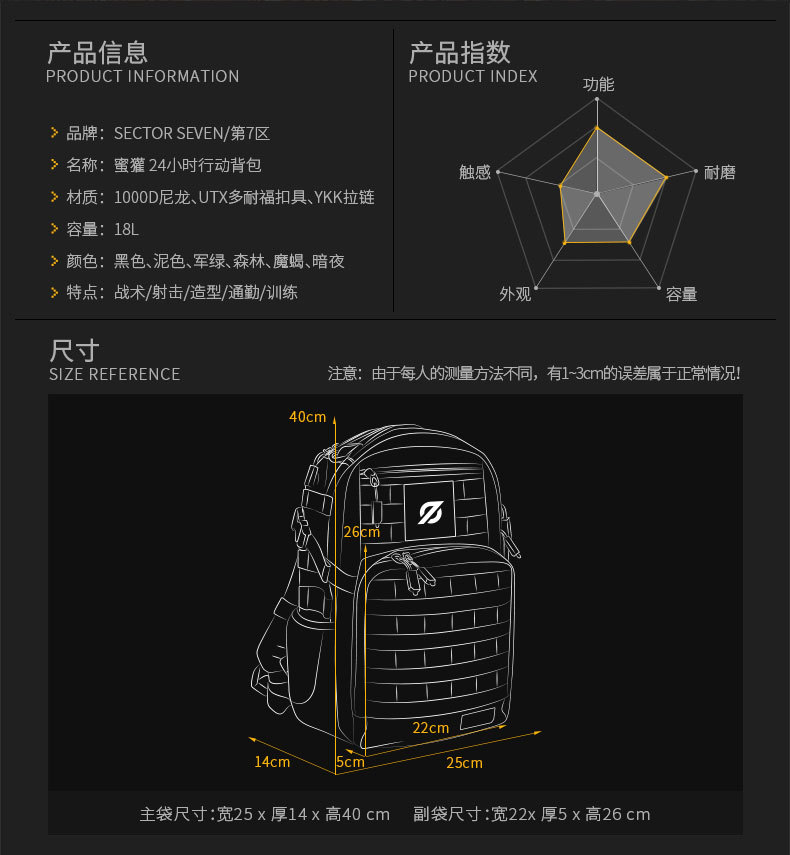 产品信息
PRODUCT INFORMATION

品牌：SECTOR SEVEN/第7区
名称：蜜獾 24小时行动背包
材质：1000D尼龙、UTX多耐福扣具、YKK拉链
容量：18L
颜色：黑色、泥色、军绿、森林、魔蝎、暗夜
特点：战术/射击/造型/通勤/训练

产品指数
PRODUCT INDEX

功能
耐磨
容量
外观
触感

尺寸
SIZE REFERENCE

注意：由于每人的测量方法不同，有1~3cm的误差属于正常情况!

40cm
26cm
22cm
14cm
5cm
25cm

主袋尺寸：宽25 x 厚14 x 高40 cm　副袋尺寸：宽22x 厚5 x 高26 cm