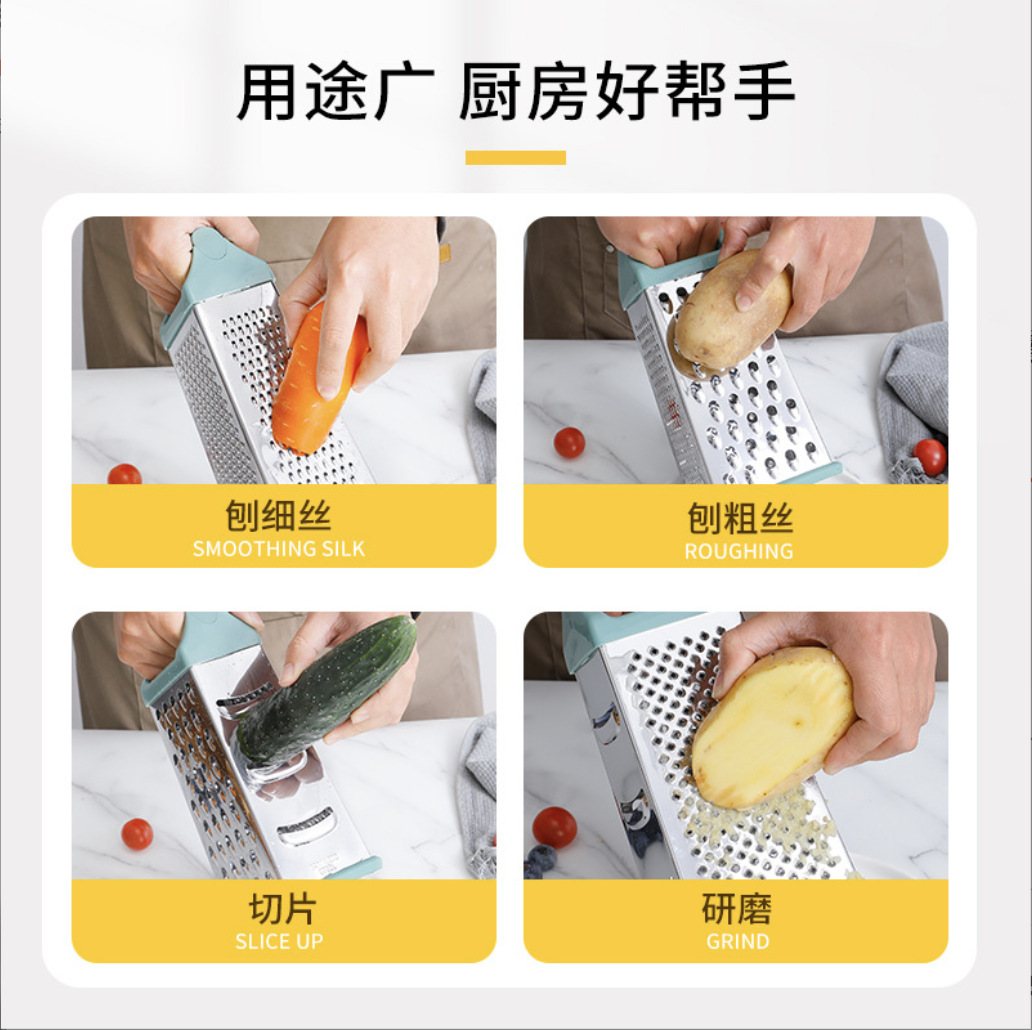 用途广 厨房好帮手

刨细丝
SMOOTHING SILK

刨粗丝
ROUGHING

切片
SLICE UP

研磨
GRIND