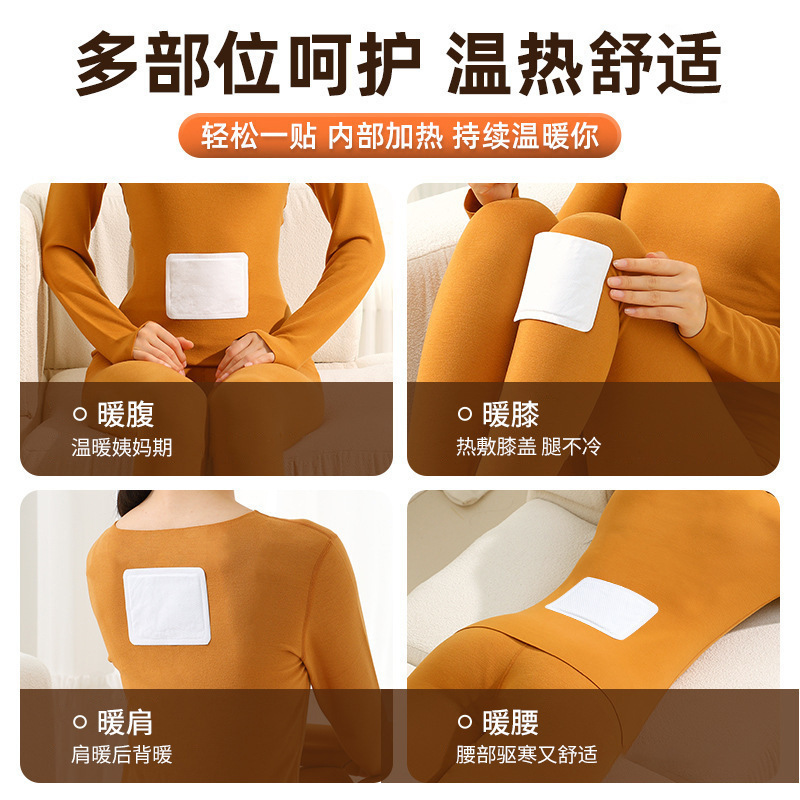 多部位呵护 温热舒适

轻松一贴 内部加热 持续温暖你

暖腹
温暖姨妈期

暖膝
热敷膝盖 腿不冷

暖肩
肩暖后背暖

暖腰
腰部驱寒又舒适