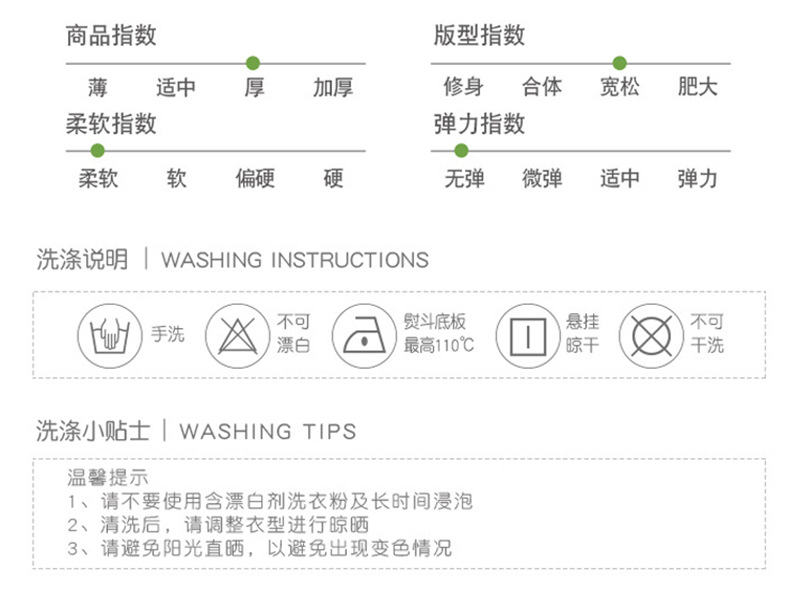 商品指数

薄 适中 厚 加厚

柔软指数

柔软 软 偏硬 硬

版型指数

修身 合体 宽松 肥大

弹力指数

无弹 微弹 适中 弹力

洗涤说明 | WASHING INSTRUCTIONS

手洗

不可
漂白

熨斗底板
最高110℃

悬挂
晾干

不可
干洗

洗涤小贴士 | WASHING TIPS

温馨提示
1、请不要使用含漂白剂洗衣粉及长时间浸泡
2、清洗后，请调整衣型进行晾晒
3、请避免阳光直晒，以避免出现变色情况