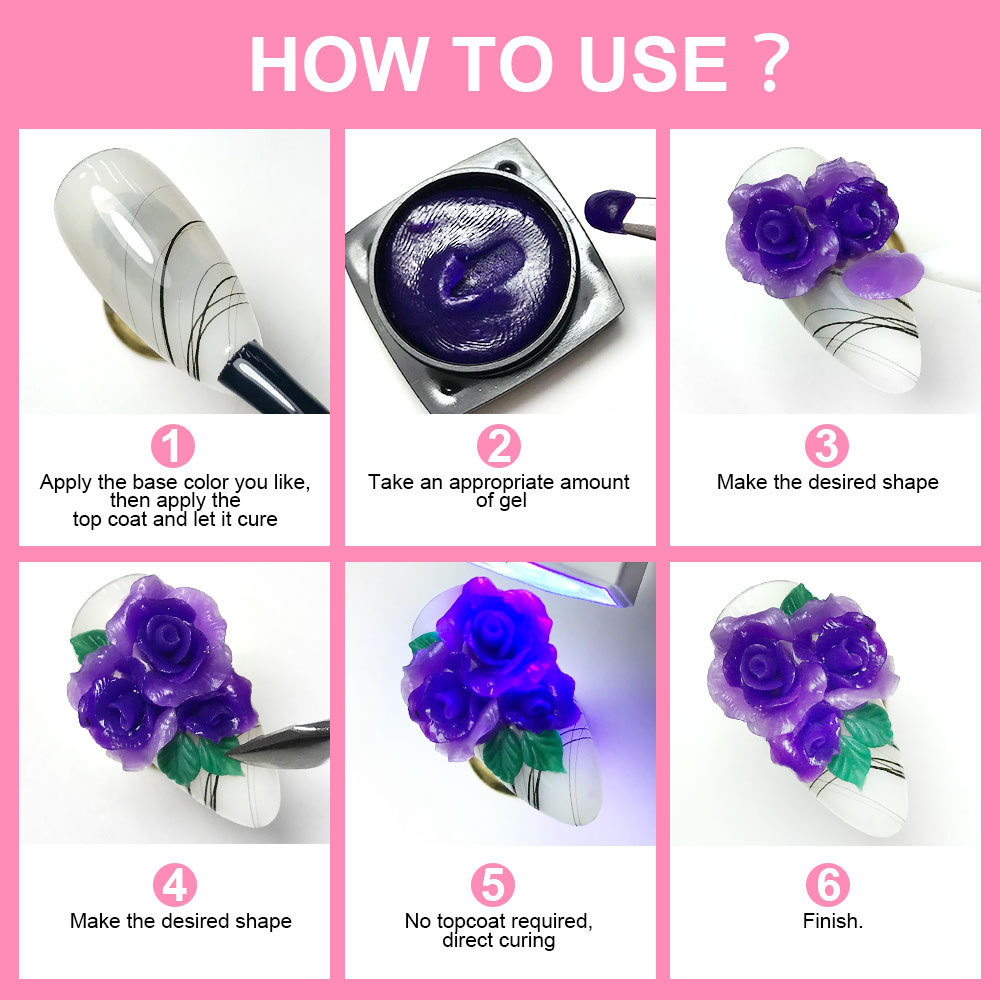 HOW TO USE ?

1
Apply the base color you like, then apply the top coat and let it cure

2
Take an appropriate amount of gel

3
Make the desired shape

4
Make the desired shape

5
No topcoat required, direct curing

6
Finish.