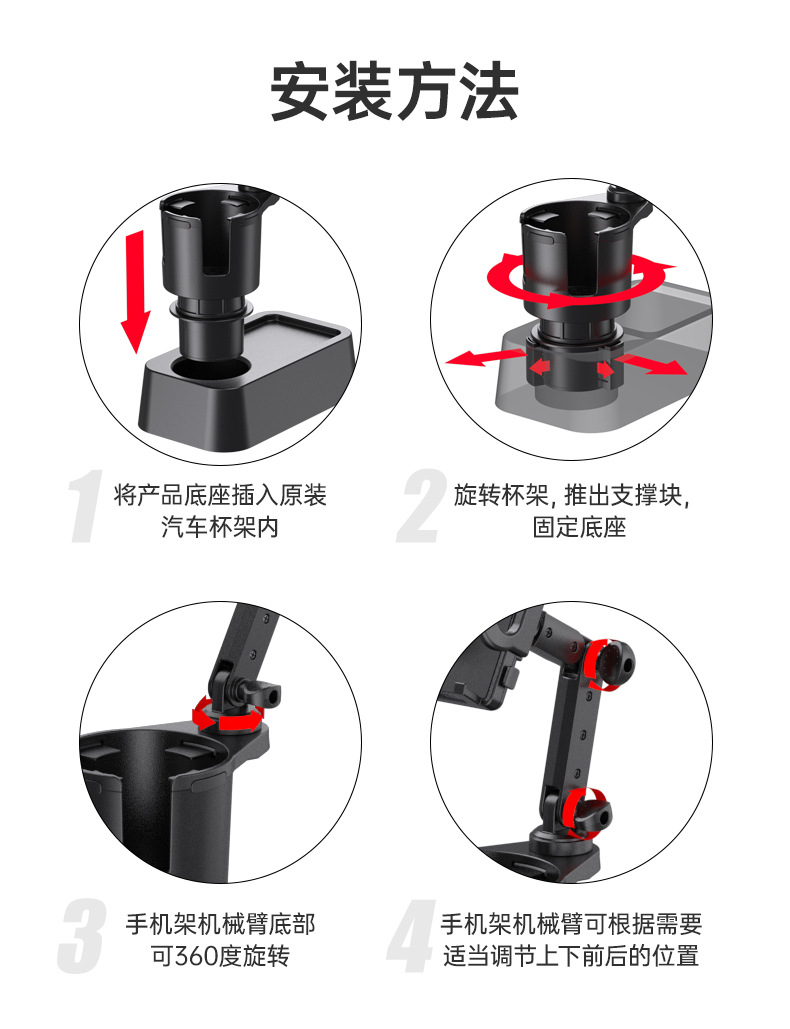 安装方法

1 将产品底座插入原装汽车杯架内

2 旋转杯架, 推出支撑块, 固定底座

3 手机架机械臂底部可360度旋转

4 手机架机械臂可根据需要适当调节上下前后的位置