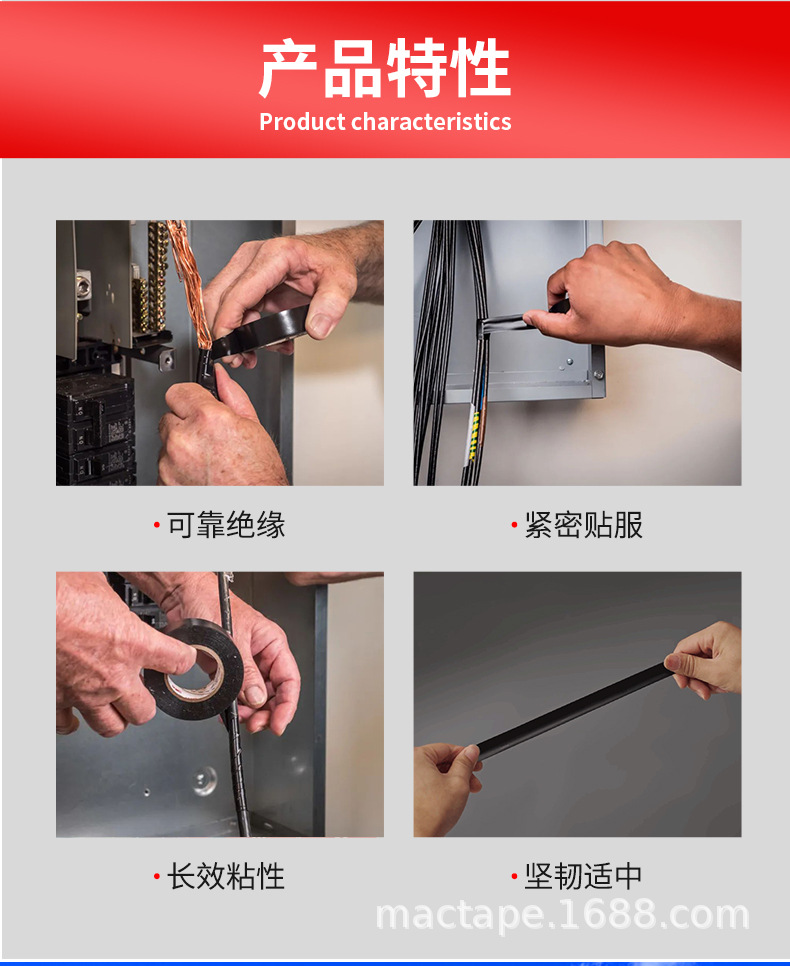 产品特性
Product characteristics

· 可靠绝缘

· 紧密贴服

· 长效粘性

· 坚韧适中

mactape.1688.com