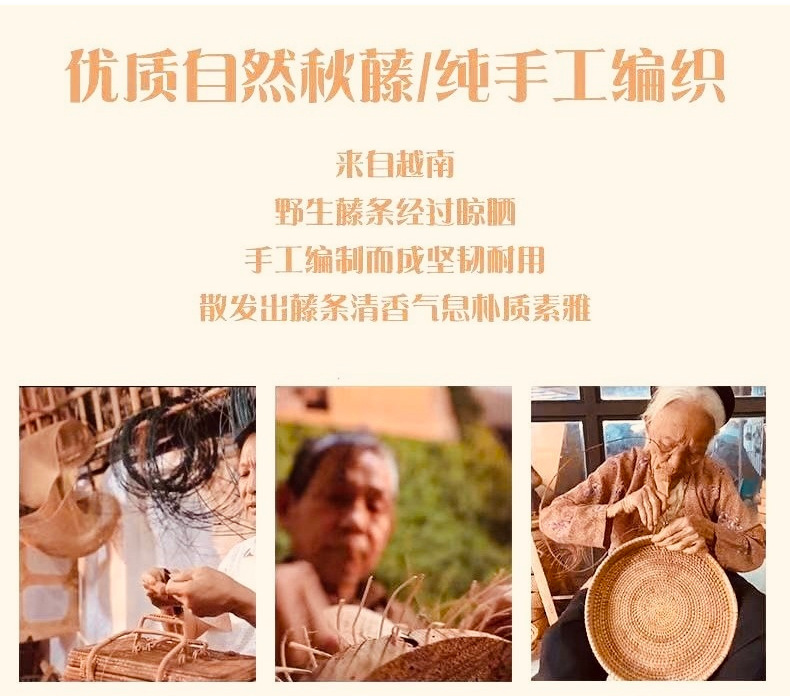 优质自然秋藤/纯手工编织

来自越南
野生藤条经过晾晒
手工编制而成坚韧耐用
散发出藤条清香气息朴质素雅