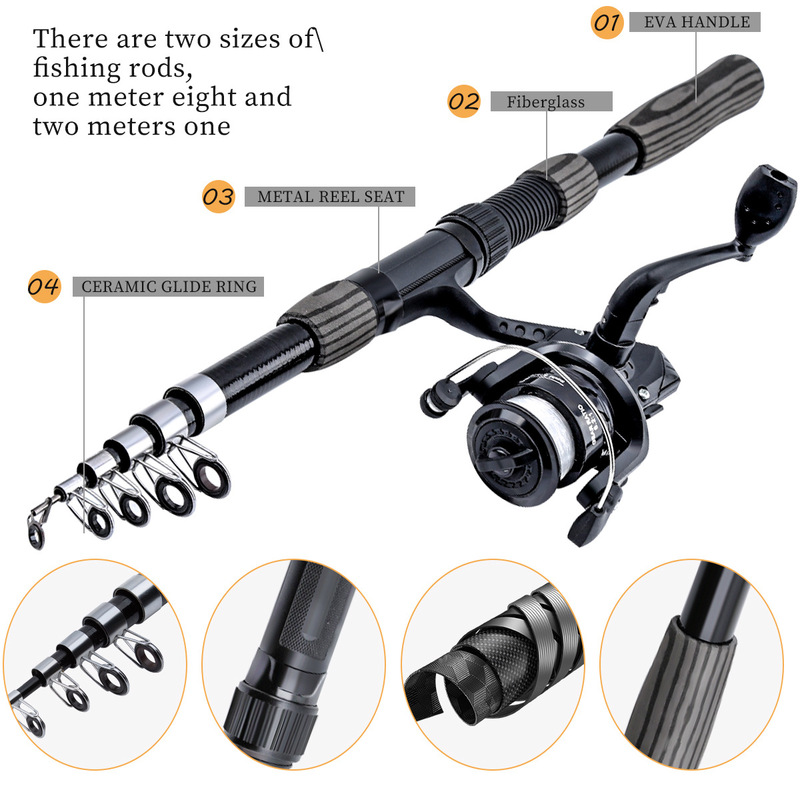 There are two sizes of\ fishing rods, one meter eight and two meters one

01 EVA HANDLE

02 Fiberglass

03 METAL REEL SEAT

04 CERAMIC GLIDE RING