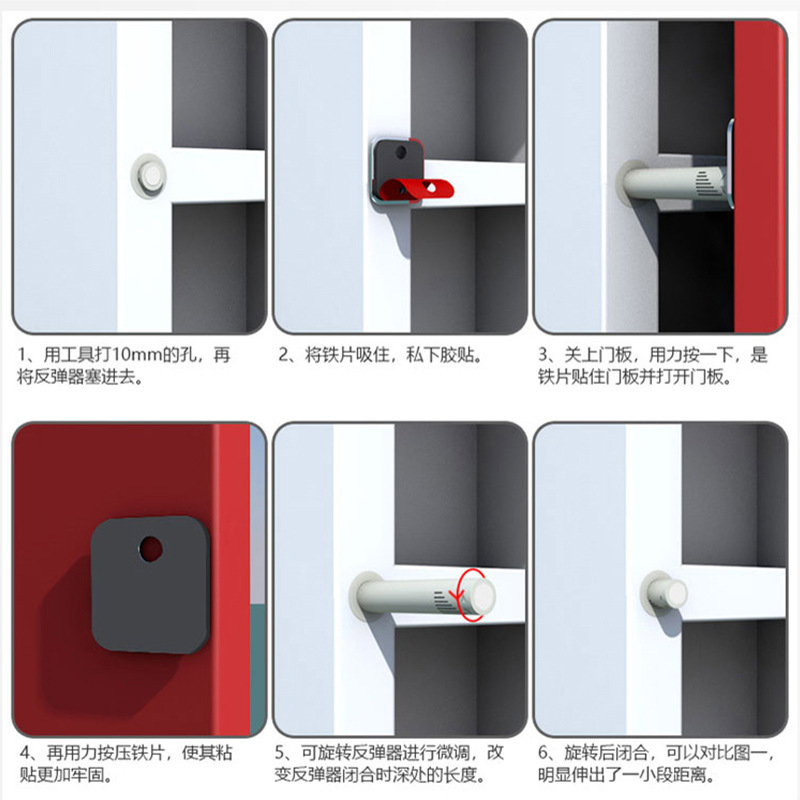 1、用工具打10mm的孔，再将反弹器塞进去。

2、将铁片吸住，私下胶贴。

3、关上门板，用力按一下，是铁片贴住门板并打开门板。

4、再用力按压铁片，使其粘贴更加牢固。

5、可旋转反弹器进行微调，改变反弹器闭合时深处的长度。

6、旋转后闭合，可以对比图一，明显伸出了一小段距离。