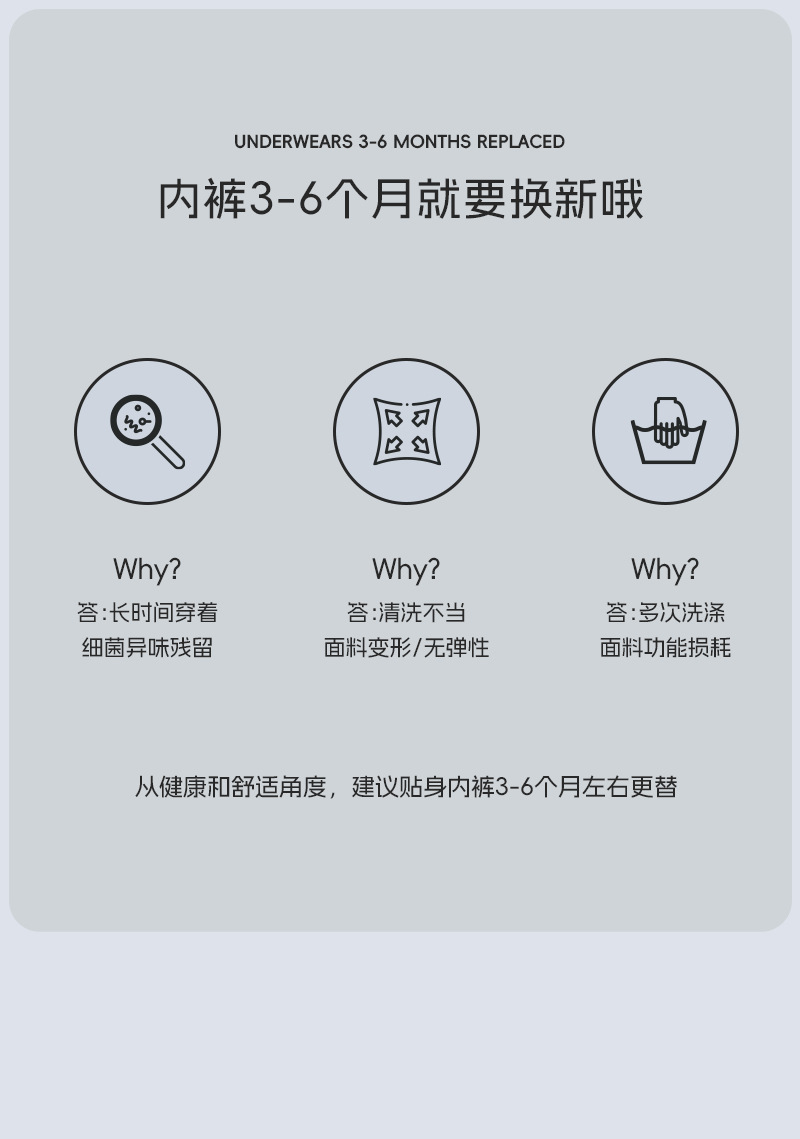 UNDERWEARS 3-6 MONTHS REPLACED

内裤3-6个月就要换新哦

Why?
答:长时间穿着
细菌异味残留

Why?
答:清洗不当
面料变形/无弹性

Why?
答:多次洗涤
面料功能损耗

从健康和舒适角度，建议贴身内裤3-6个月左右更替