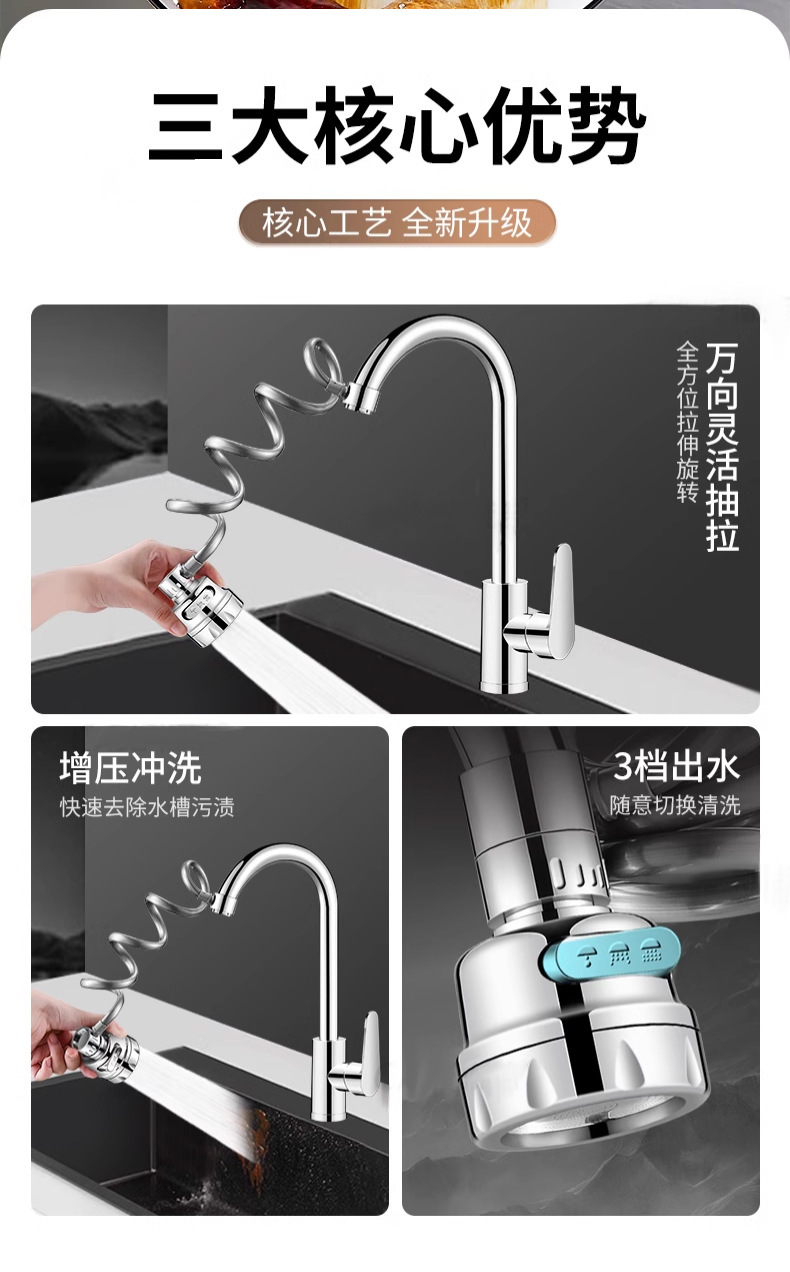 三大核心优势

核心工艺 全新升级

万向灵活抽拉
全方位拉伸旋转

增压冲洗
快速去除水槽污渍

3档出水
随意切换清洗