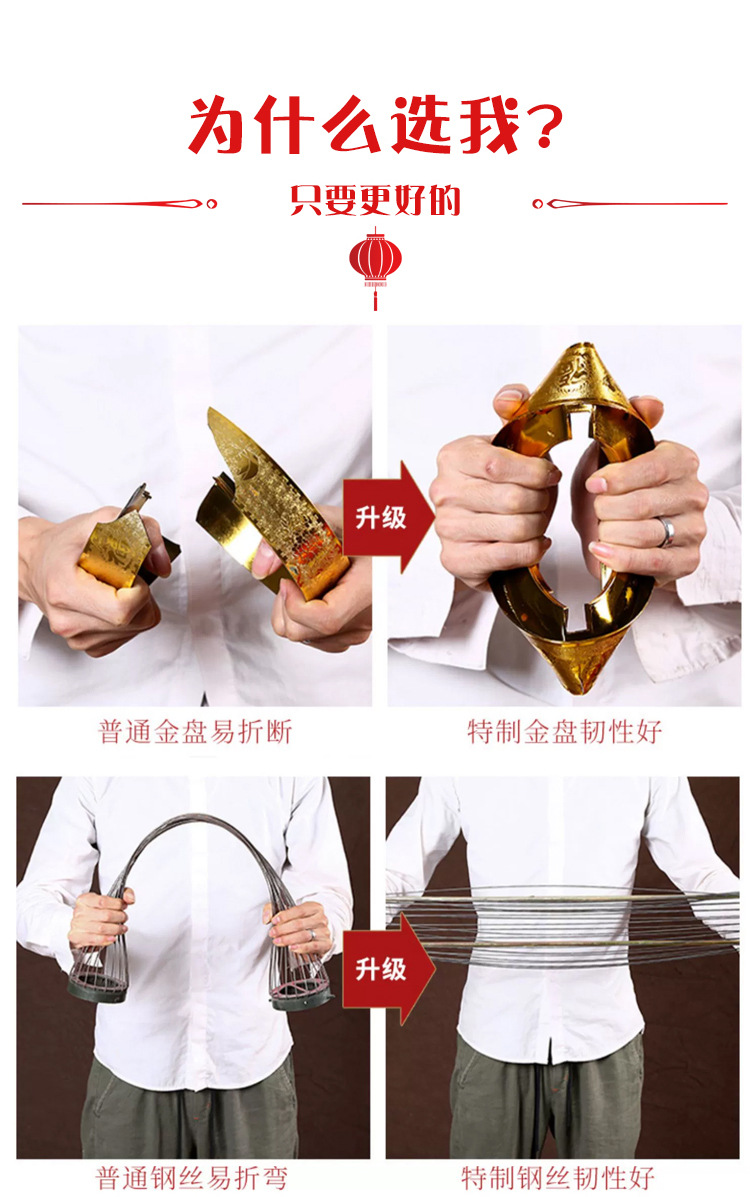 为什么选我？

只要更好的

升级

普通金盘易折断

特制金盘韧性好

升级

普通钢丝易折弯

特制钢丝韧性好