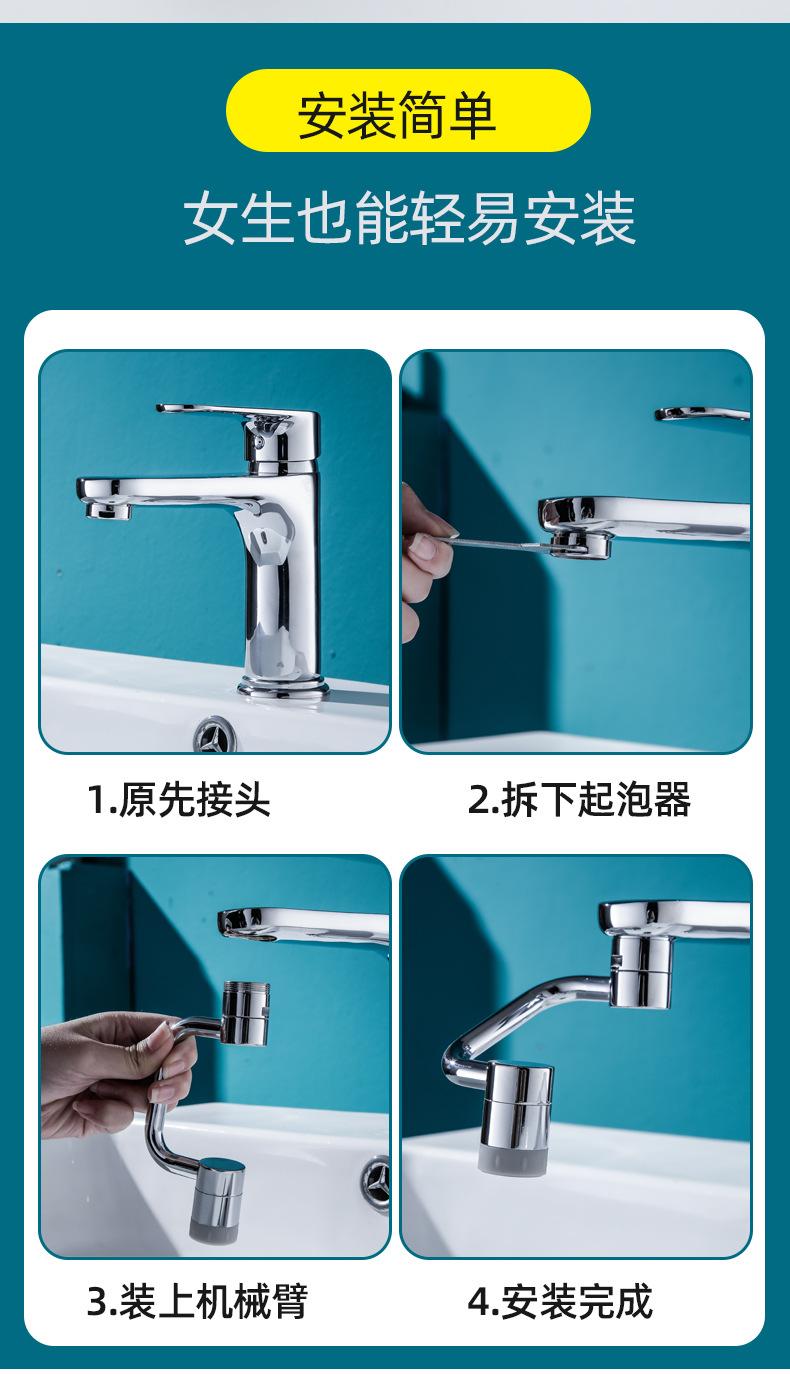 安装简单

女生也能轻易安装

1.原先接头

2.拆下起泡器

3.装上机械臂

4.安装完成