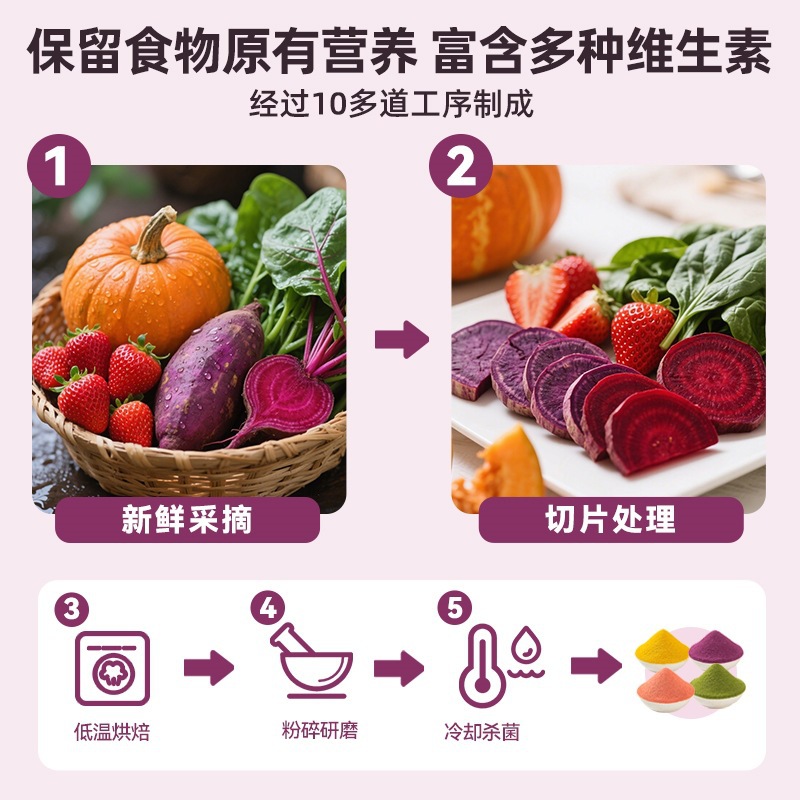 保留食物原有营养 富含多种维生素

经过10多道工序制成

1

新鲜采摘

2

切片处理

3

低温烘焙

4

粉碎研磨

5

冷却杀菌