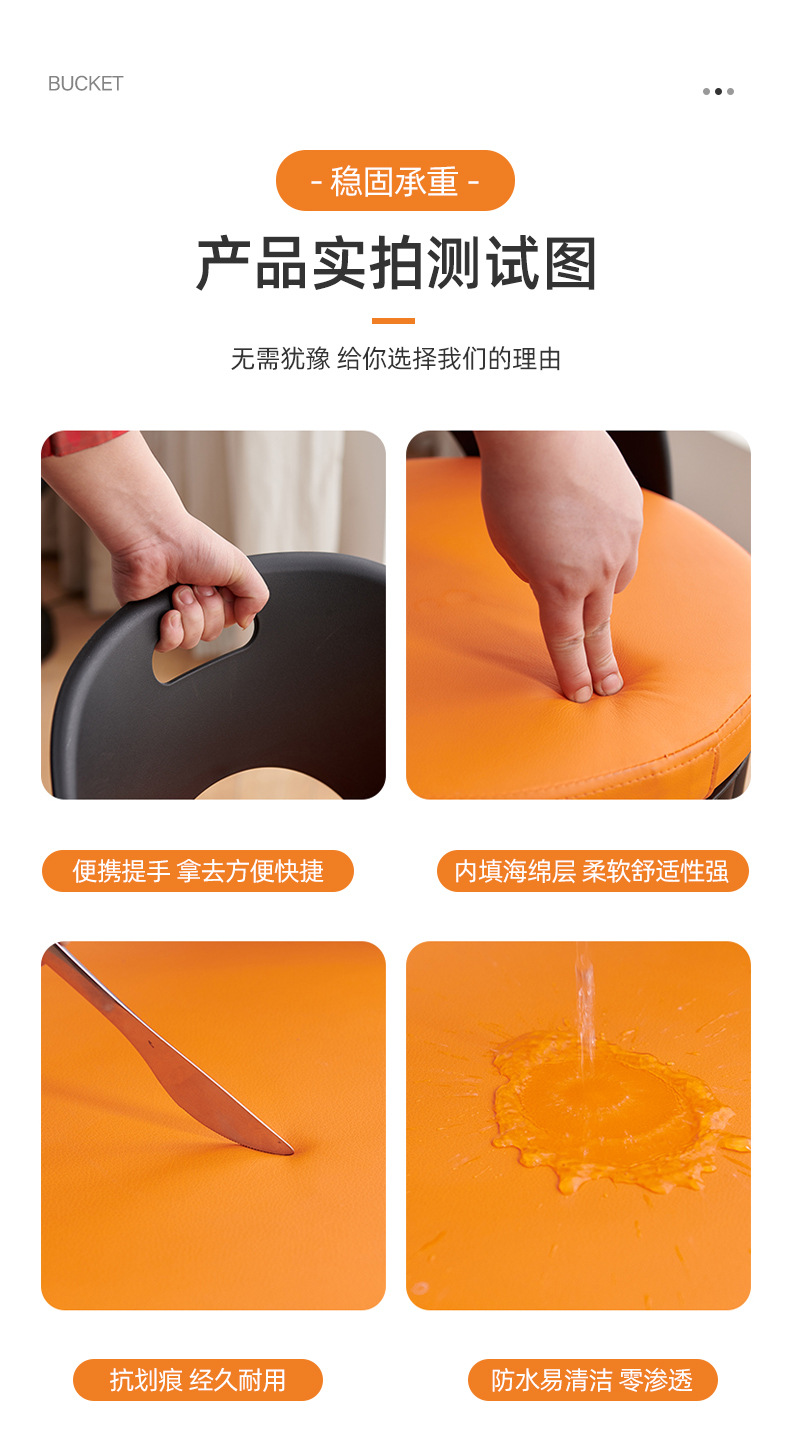 BUCKET

- 稳固承重 -

产品实拍测试图

无需犹豫 给你选择我们的理由

便携提手 拿去方便快捷

内填海绵层 柔软舒适性强

抗划痕 经久耐用

防水易清洁 零渗透