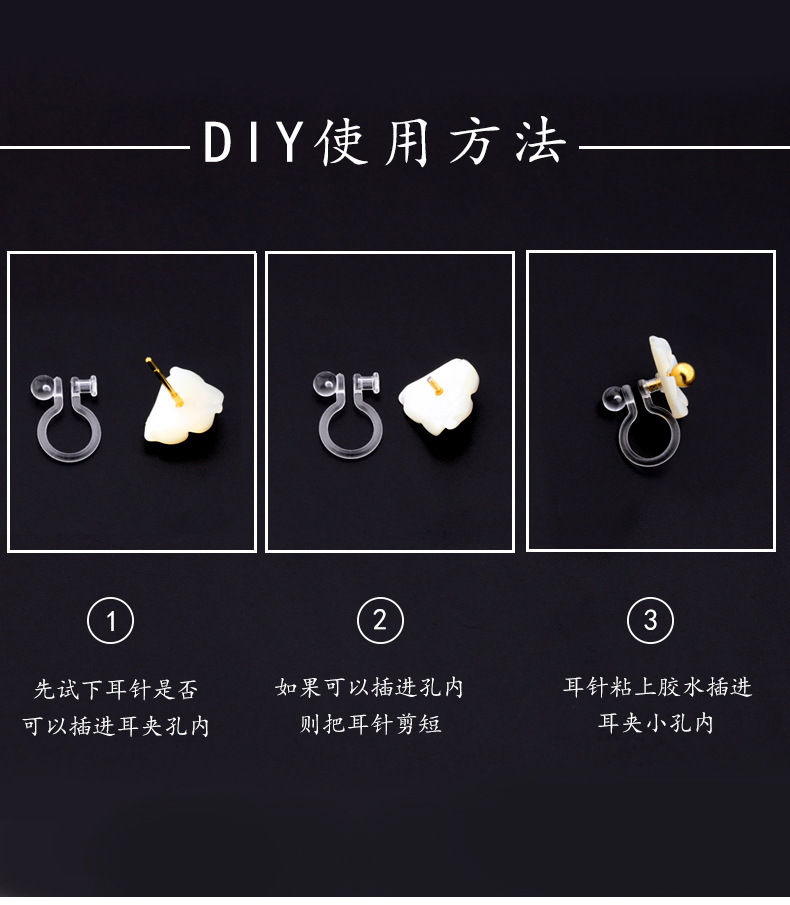 DIY使用方法

①

先试下耳针是否可以插进耳夹孔内

②

如果可以插进孔内则把耳针剪短

③

耳针粘上胶水插进耳夹小孔内