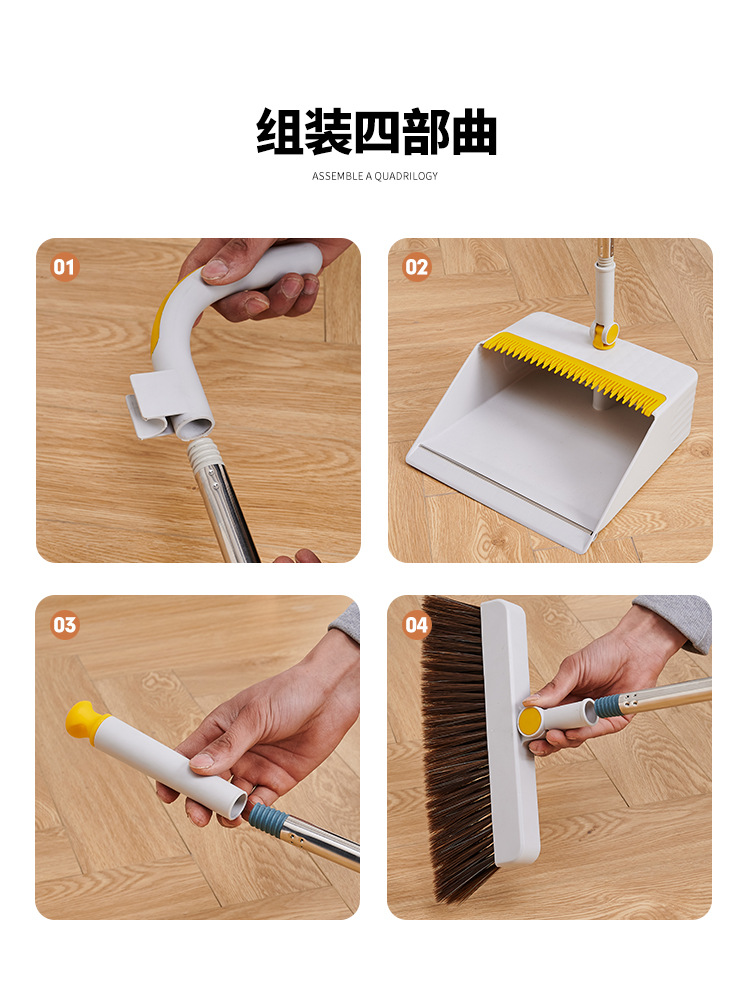 组装四部曲
ASSEMBLE A QUADRILOGY

01

02

03

04