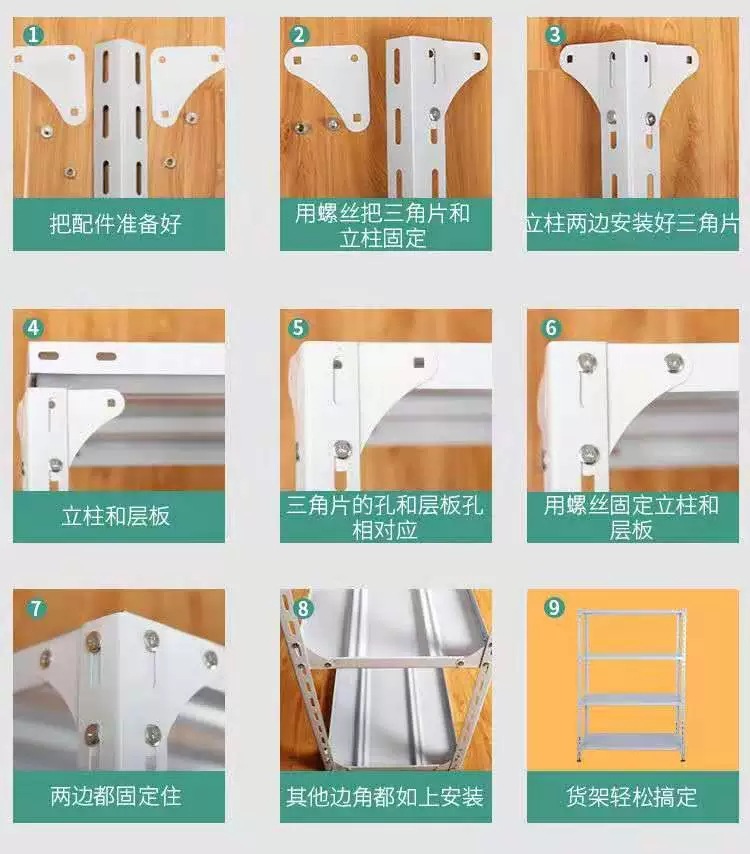 1

把配件准备好

2

用螺丝把三角片和立柱固定

3

立柱两边安装好三角片

4

立柱和层板

5

三角片的孔和层板孔相对应

6

用螺丝固定立柱和层板

7

两边都固定住

8

其他边角都如上安装

9

货架轻松搞定