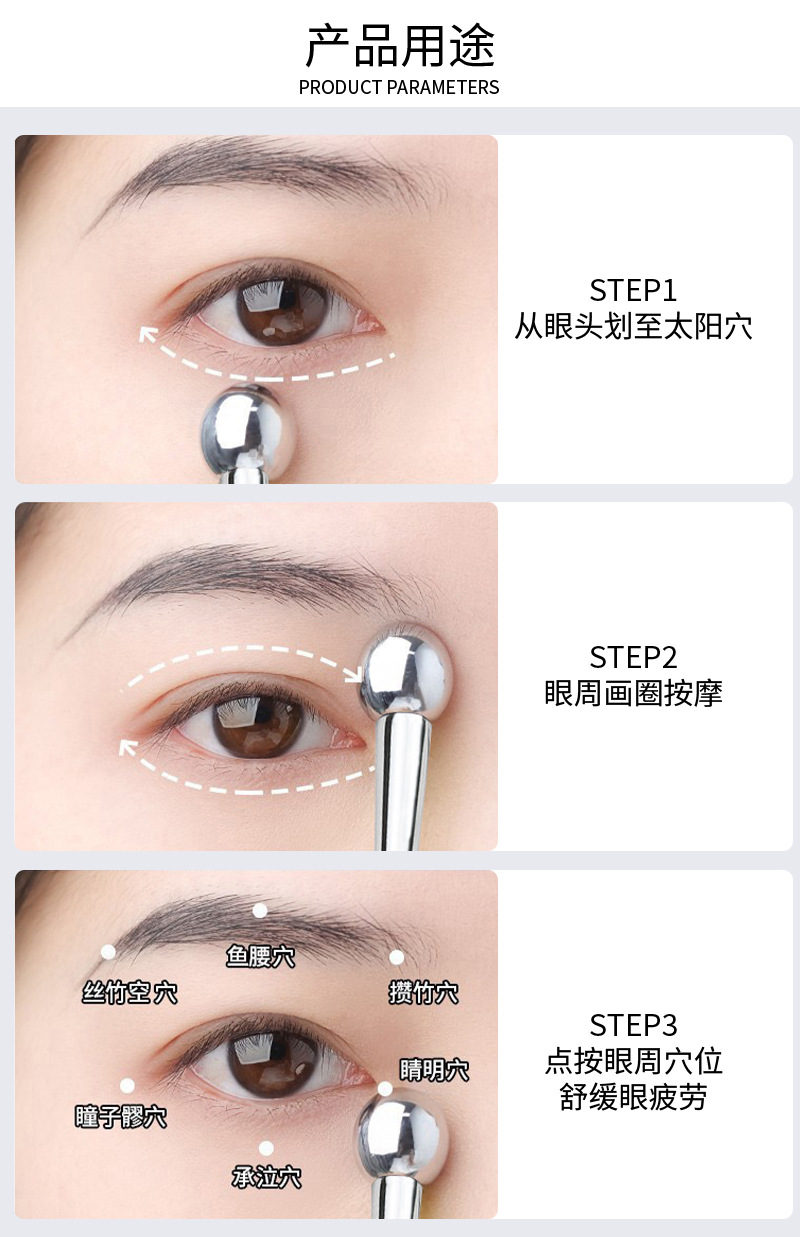 产品用途
PRODUCT PARAMETERS

STEP1
从眼头划至太阳穴

STEP2
眼周画圈按摩

鱼腰穴
丝竹空穴
攒竹穴
睛明穴
瞳子髎穴
承泣穴

STEP3
点按眼周穴位
舒缓眼疲劳