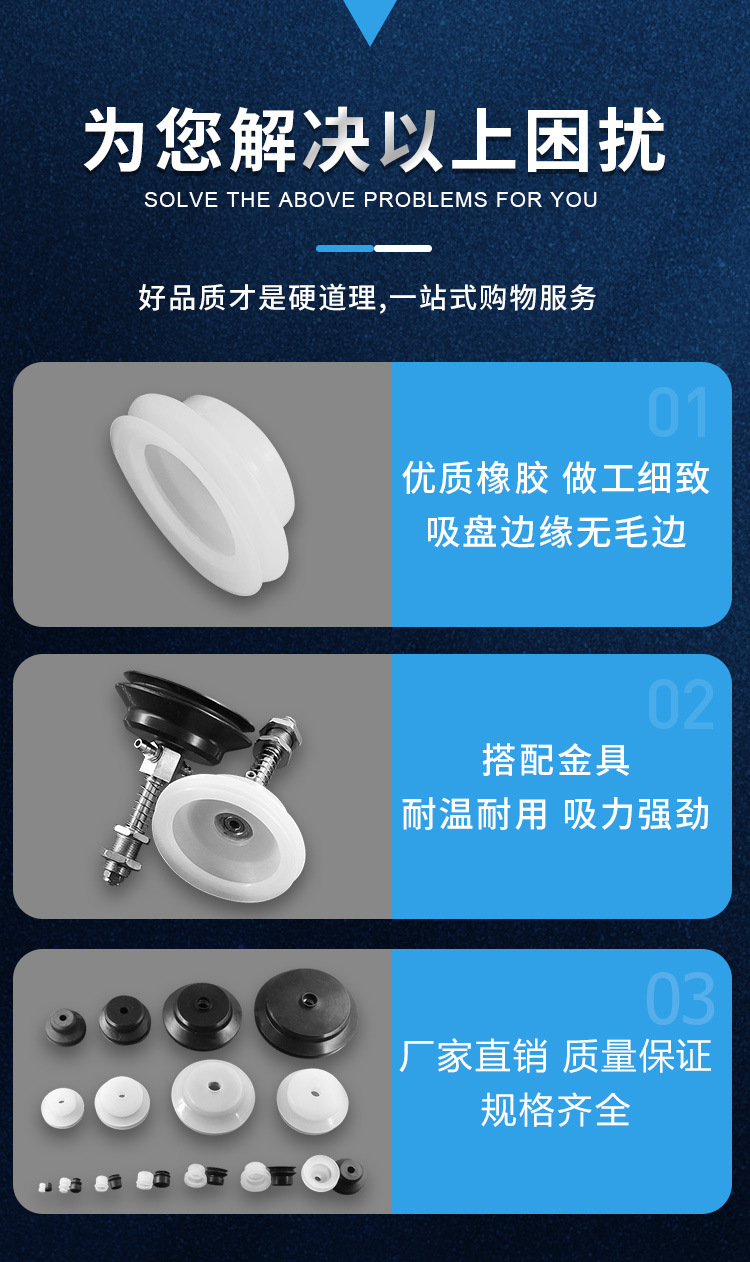 为您解决以上困扰
SOLVE THE ABOVE PROBLEMS FOR YOU

好品质才是硬道理,一站式购物服务

01
优质橡胶 做工细致
吸盘边缘无毛边

02
搭配金具
耐温耐用 吸力强劲

03
厂家直销 质量保证
规格齐全