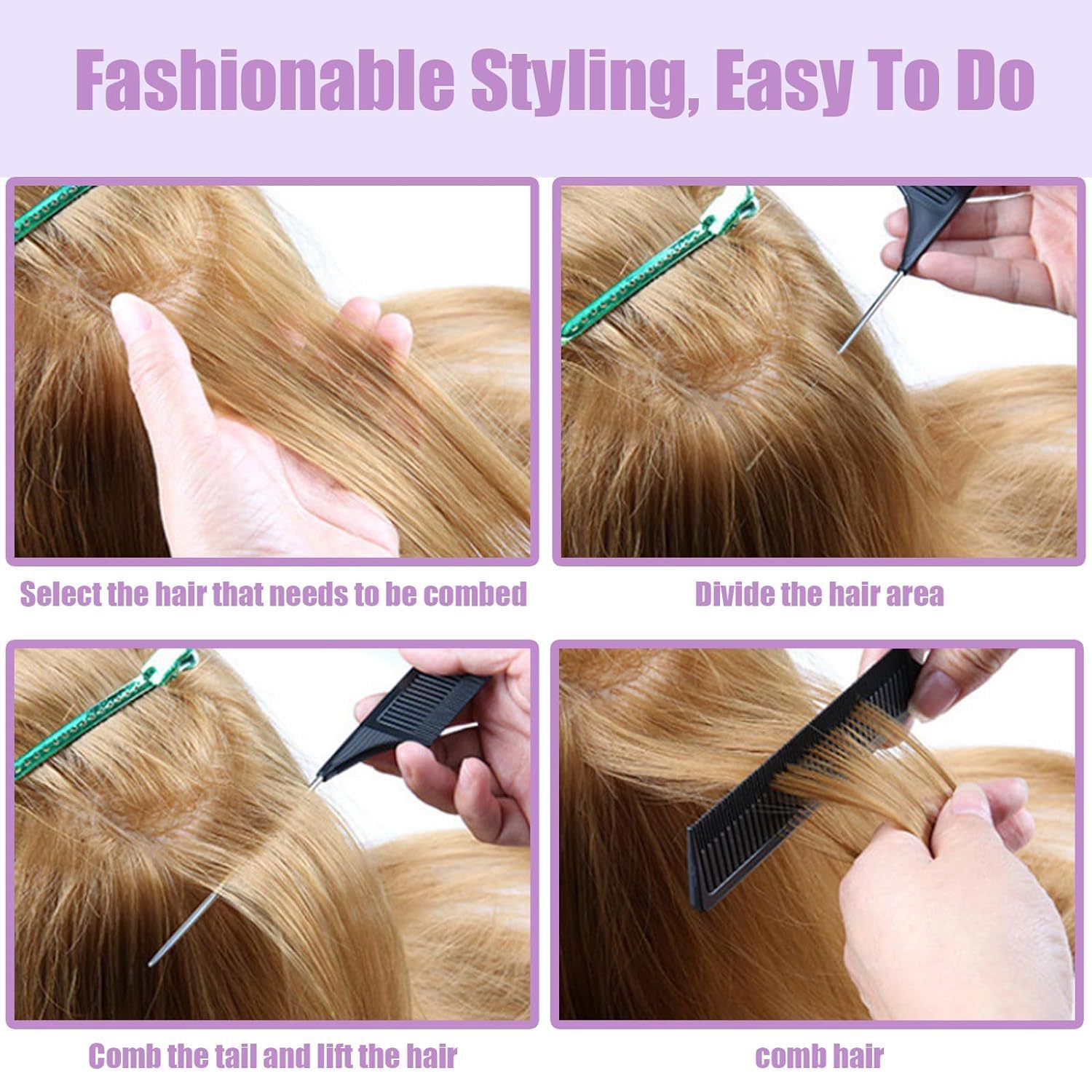 Fashionable Styling, Easy To Do

Select the hair that needs to be combed

Divide the hair area

Comb the tail and lift the hair

comb hair