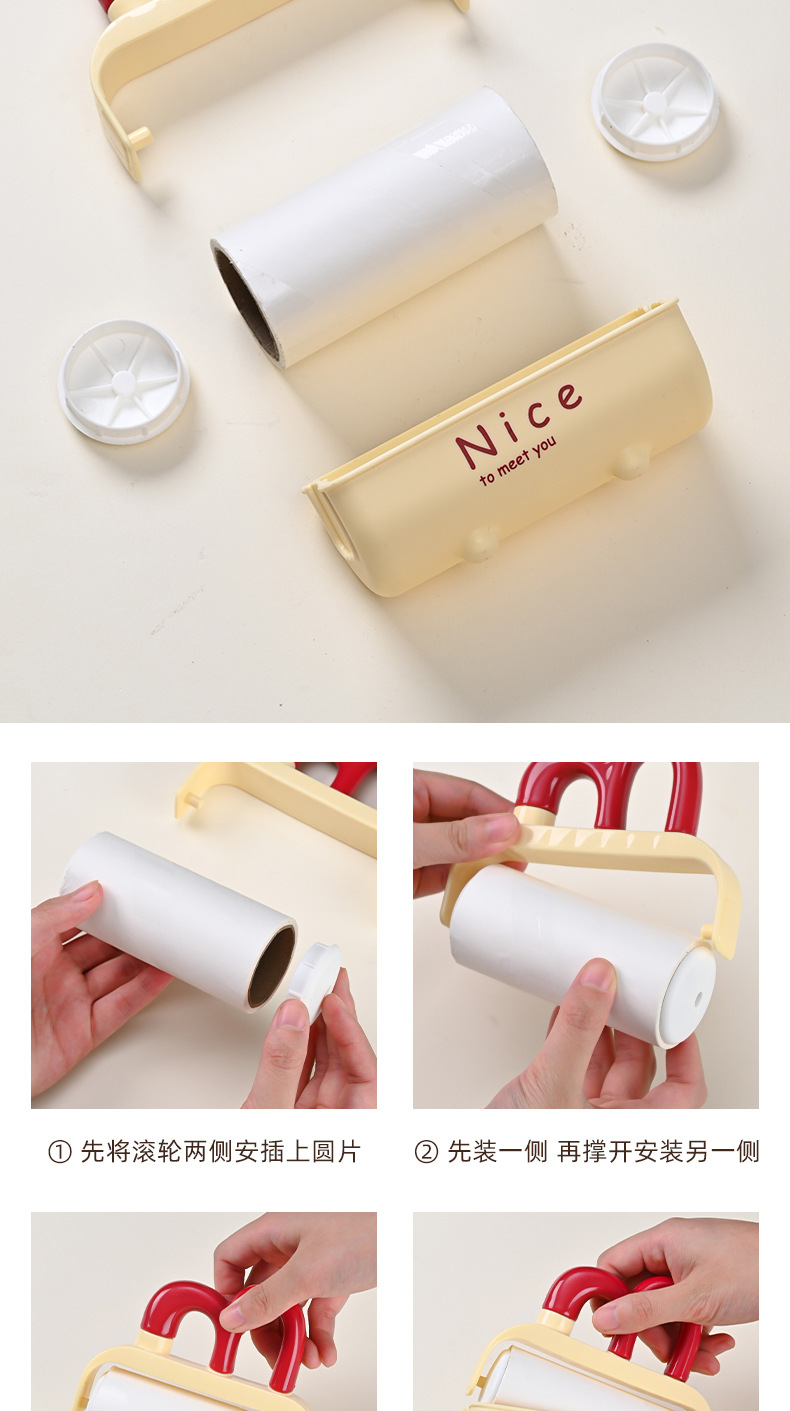 Nice
to meet you

① 先将滚轮两侧安插上圆片

② 先装一侧 再撑开安装另一侧