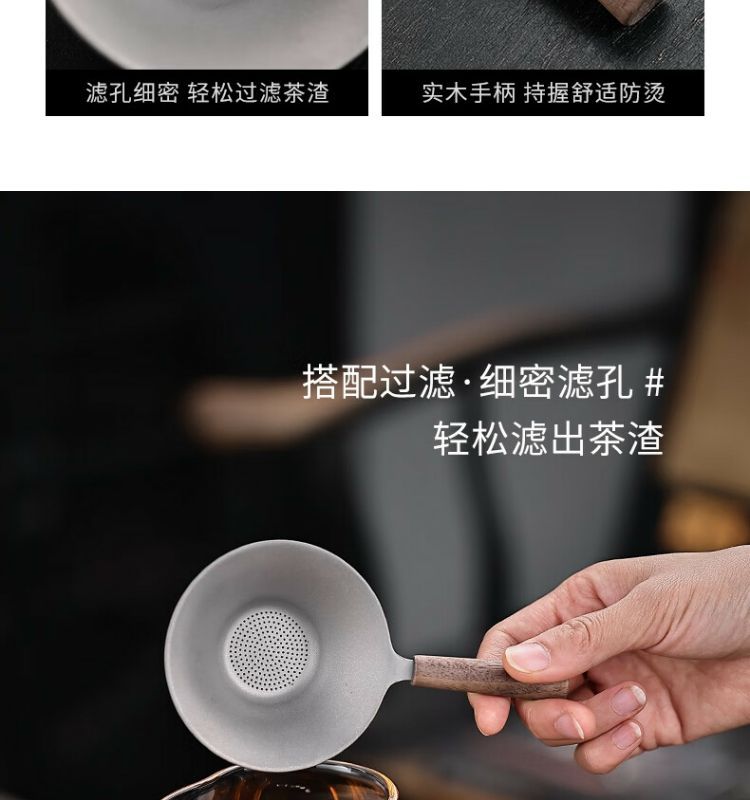 滤孔细密 轻松过滤茶渣

实木手柄 持握舒适防烫

搭配过滤·细密滤孔 #
轻松滤出茶渣