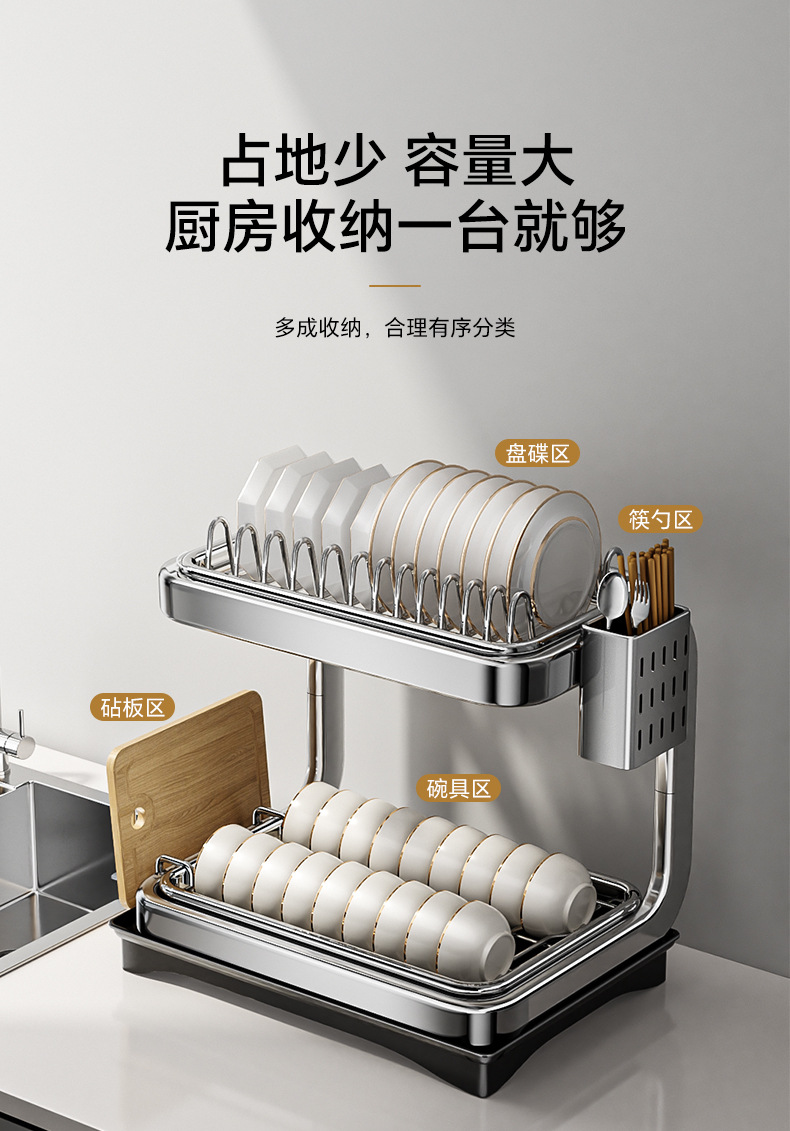 占地少 容量大
厨房收纳一台就够

多成收纳，合理有序分类

盘碟区

筷勺区

砧板区

碗具区