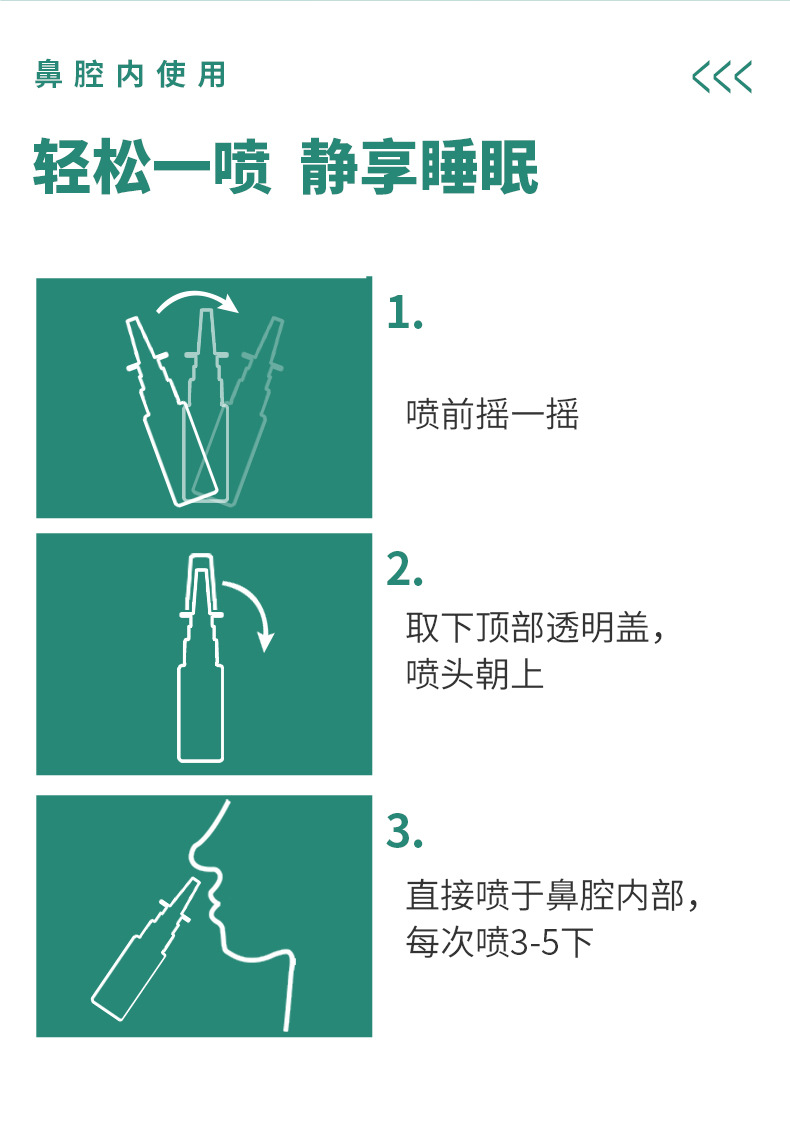 鼻腔内使用

<<<

轻松一喷 静享睡眠

1.

喷前摇一摇

2.

取下顶部透明盖，喷头朝上

3.

直接喷于鼻腔内部，每次喷3-5下