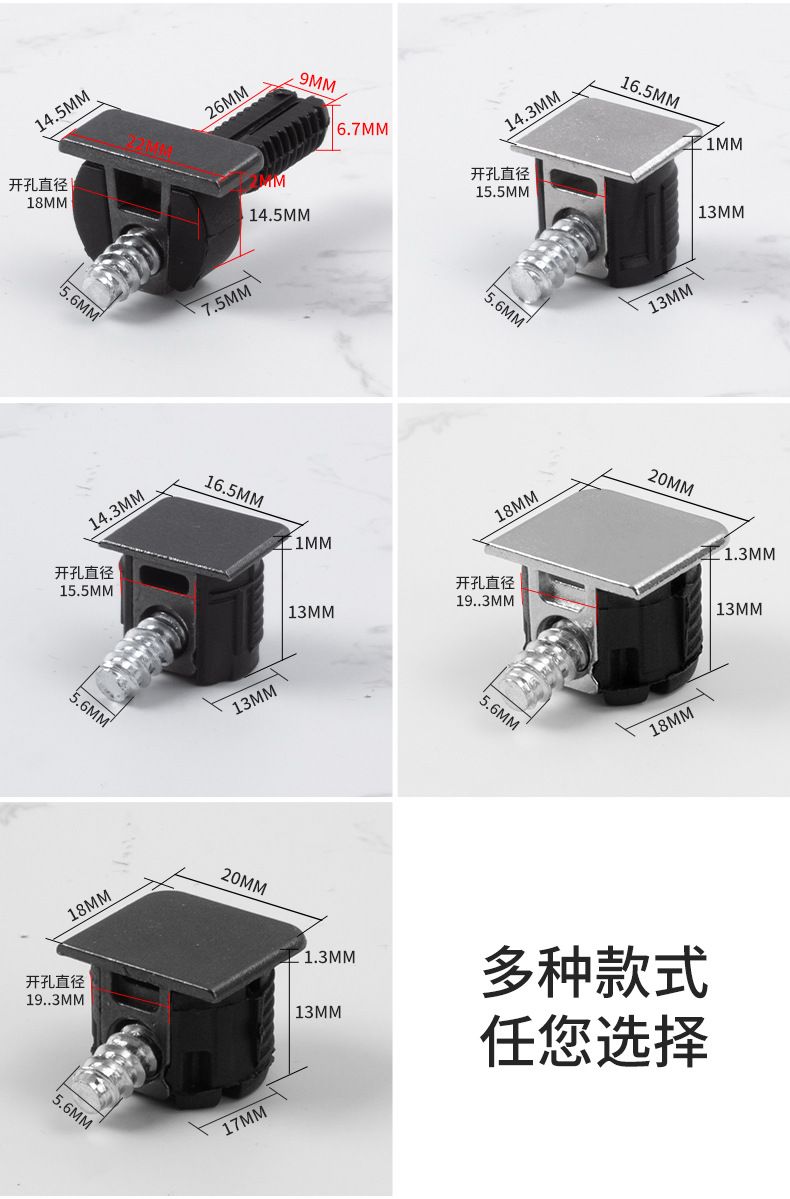 14.5MM
26MM
9MM
6.7MM
22MM
2MM
开孔直径
18MM
14.5MM
5.6MM
7.5MM

14.3MM
16.5MM
1MM
开孔直径
15.5MM
13MM
5.6MM
13MM

14.3MM
16.5MM
1MM
开孔直径
15.5MM
13MM
5.6MM
13MM

18MM
20MM
1.3MM
开孔直径
19..3MM
13MM
5.6MM
18MM

18MM
20MM
1.3MM
开孔直径
19..3MM
13MM
5.6MM
17MM

多种款式
任您选择