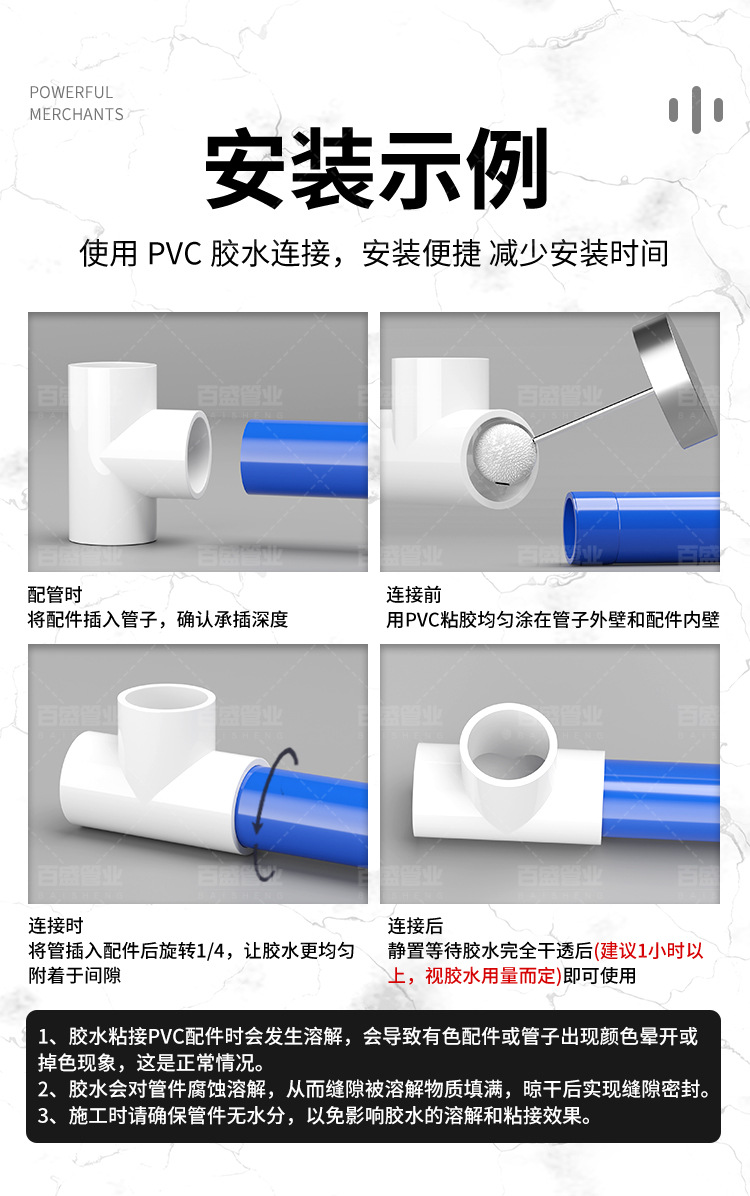 POWERFUL
MERCHANTS

安装示例

使用 PVC 胶水连接，安装便捷 减少安装时间

百盛管业

配管时
将配件插入管子，确认承插深度

连接前
用PVC粘胶均匀涂在管子外壁和配件内壁

连接时
将管插入配件后旋转1/4，让胶水更均匀附着于间隙

连接后
静置等待胶水完全干透后(建议1小时以上，视胶水用量而定)即可使用

1、胶水粘接PVC配件时会发生溶解，会导致有色配件或管子出现颜色晕开或掉色现象，这是正常情况。
2、胶水会对管件腐蚀溶解，从而缝隙被溶解物质填满，晾干后实现缝隙密封。
3、施工时请确保管件无水分，以免影响胶水的溶解和粘接效果。