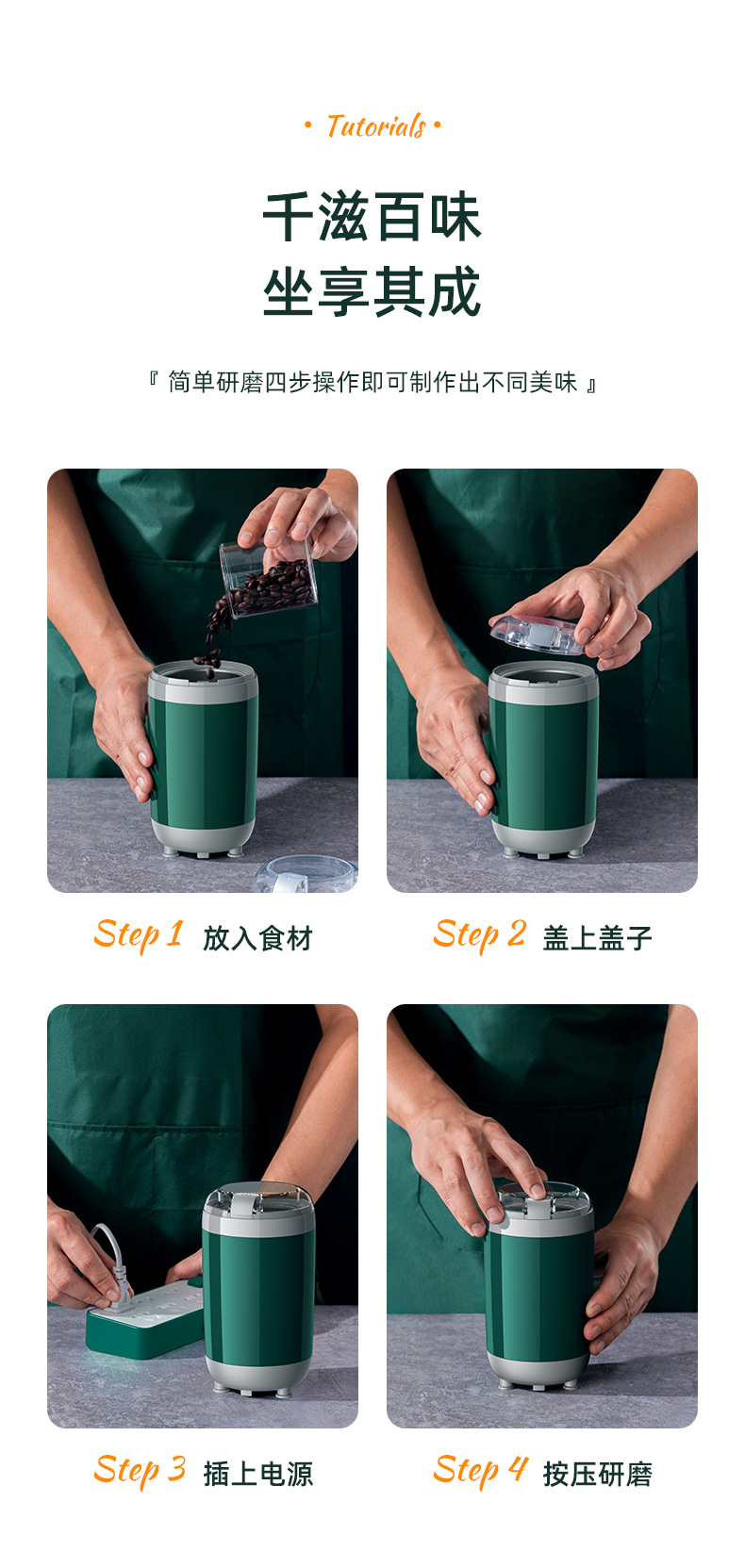 • Tutorials •

千滋百味
坐享其成

『 简单研磨四步操作即可制作出不同美味 』

Step 1 放入食材

Step 2 盖上盖子

Step 3 插上电源

Step 4 按压研磨