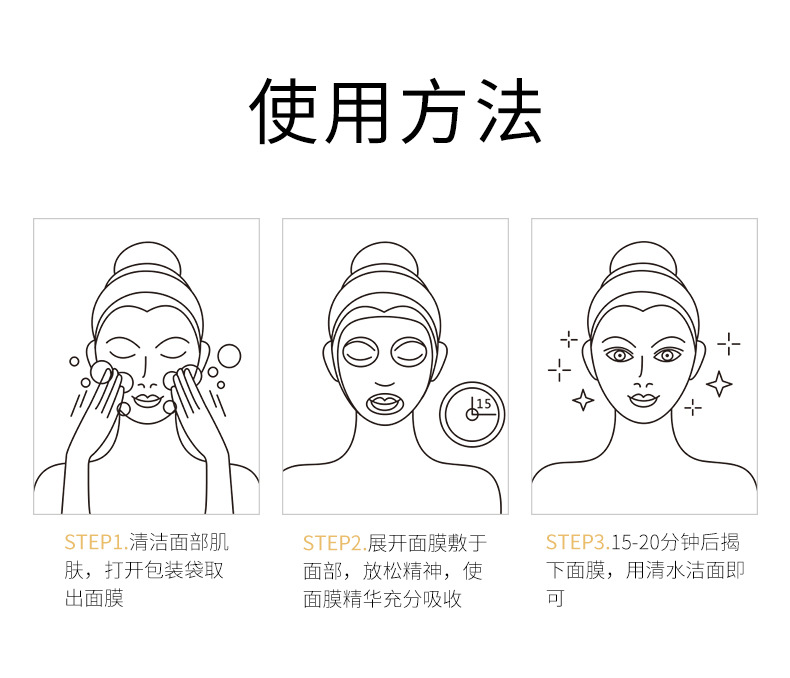 使用方法

15

STEP1.清洁面部肌肤，打开包装袋取出面膜

STEP2.展开面膜敷于面部，放松精神，使面膜精华充分吸收

STEP3.15-20分钟后揭下面膜，用清水洁面即可