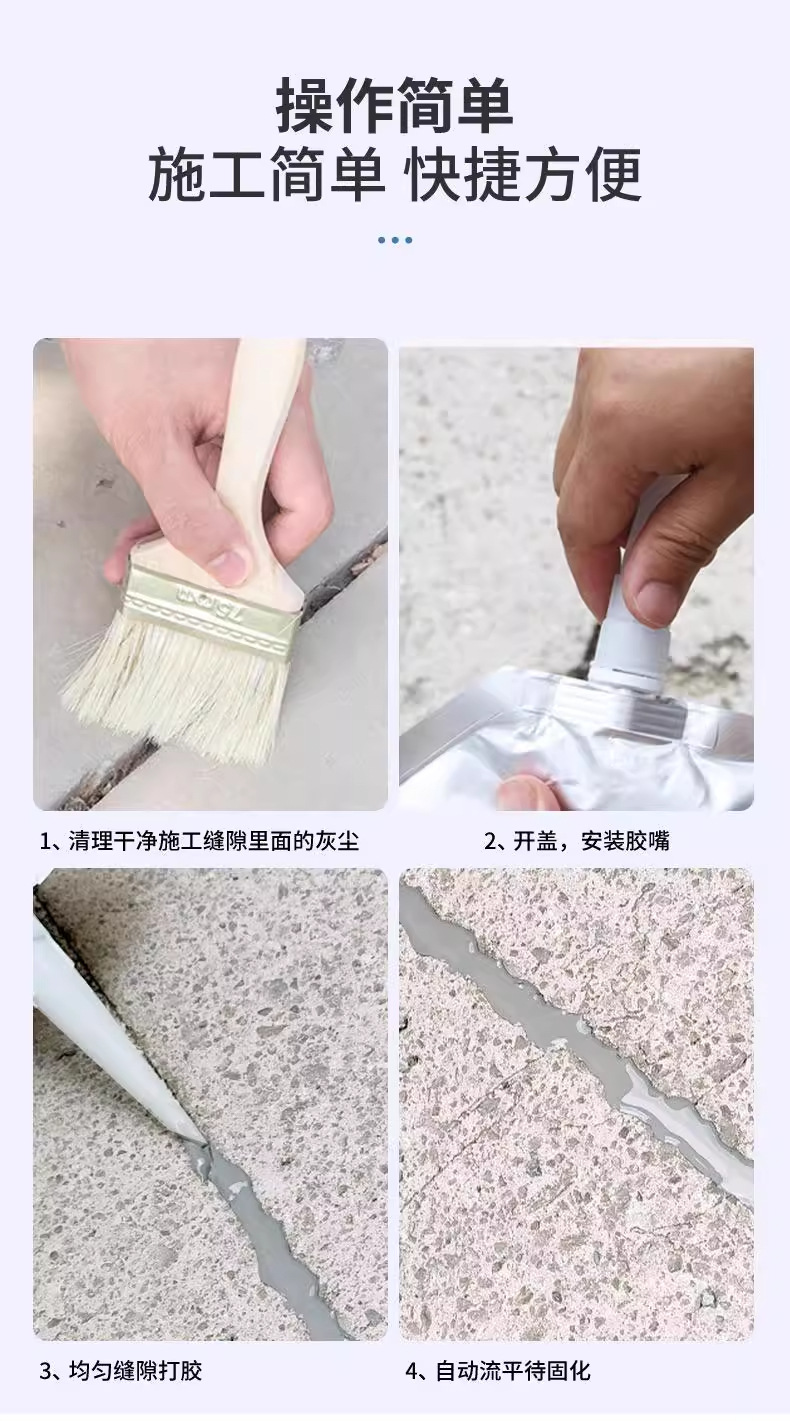 操作简单
施工简单 快捷方便

1、清理干净施工缝隙里面的灰尘

2、开盖，安装胶嘴

3、均匀缝隙打胶

4、自动流平待固化