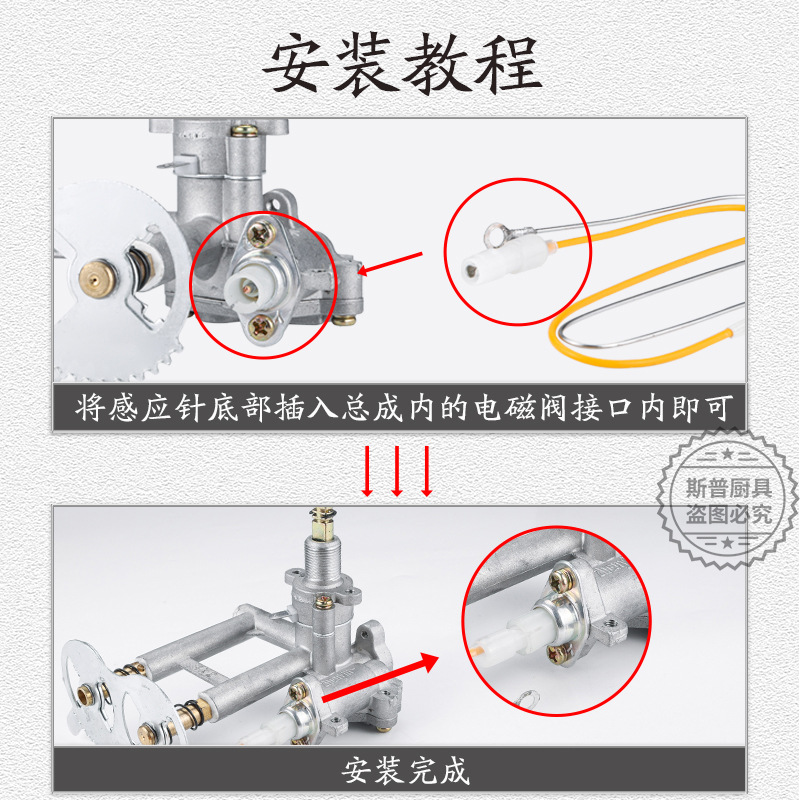 安装教程

将感应针底部插入总成内的电磁阀接口内即可

斯普厨具
盗图必究

安装完成