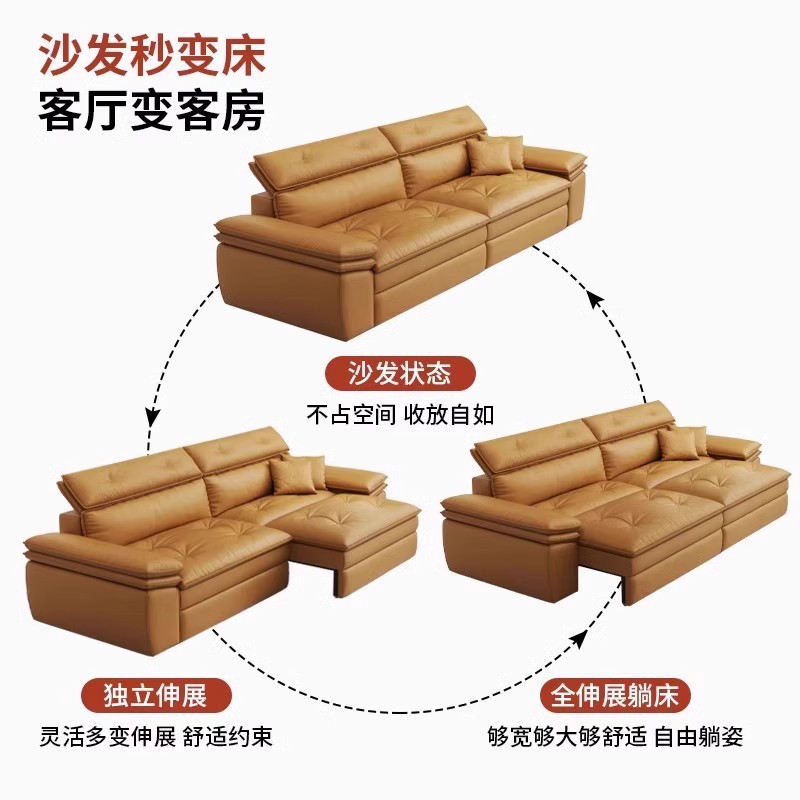 沙发秒变床
客厅变客房

沙发状态
不占空间 收放自如

独立伸展
灵活多变伸展 舒适约束

全伸展躺床
够宽够大够舒适 自由躺姿