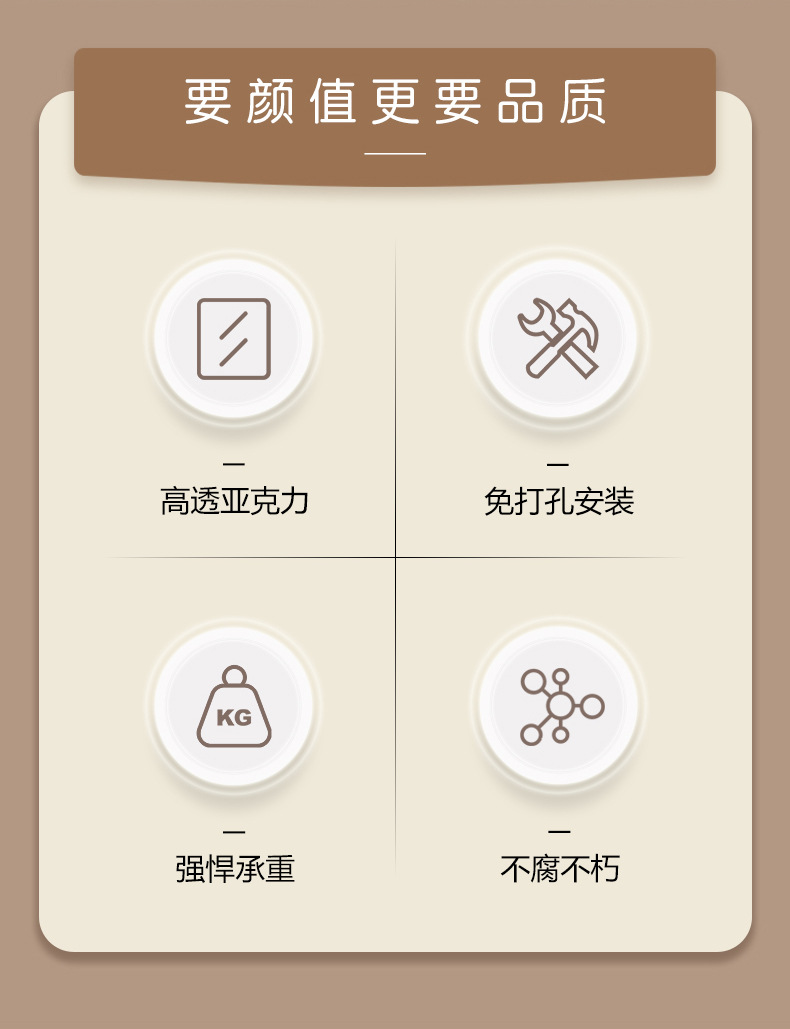 要颜值更要品质

高透亚克力

免打孔安装

KG

强悍承重

不腐不朽