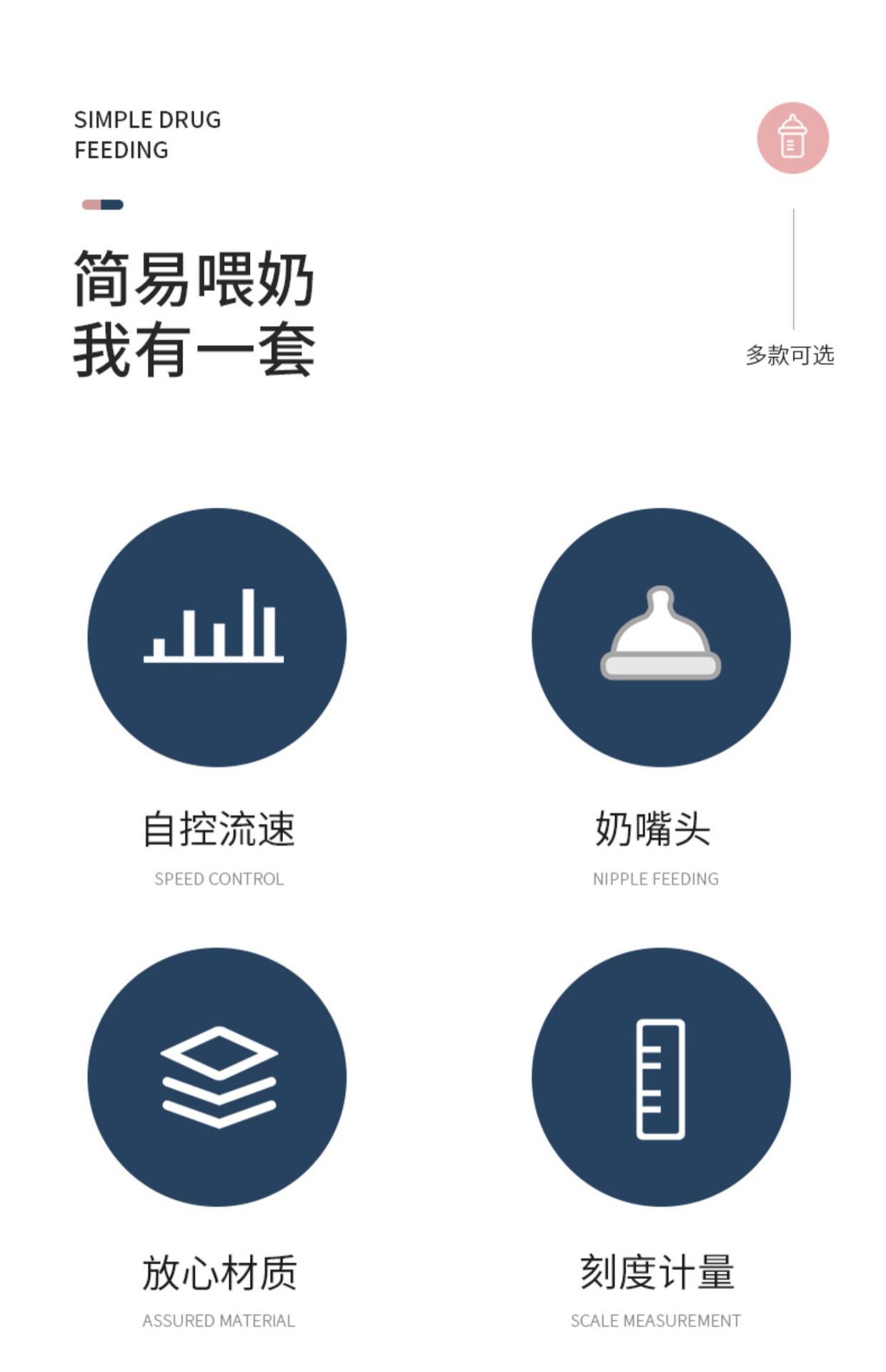 SIMPLE DRUG
FEEDING

简易喂奶
我有一套

多款可选

自控流速
SPEED CONTROL

奶嘴头
NIPPLE FEEDING

放心材质
ASSURED MATERIAL

刻度计量
SCALE MEASUREMENT