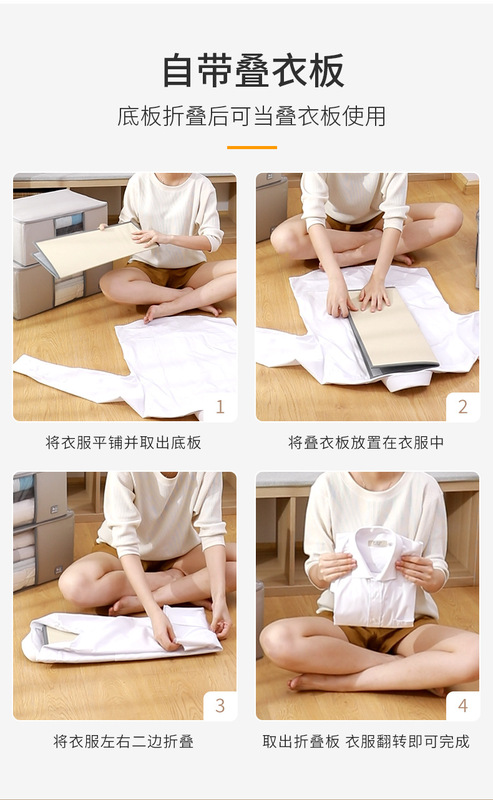 自带叠衣板

底板折叠后可当叠衣板使用

1

将衣服平铺并取出底板

2

将叠衣板放置在衣服中

3

将衣服左右二边折叠

4

取出折叠板 衣服翻转即可完成