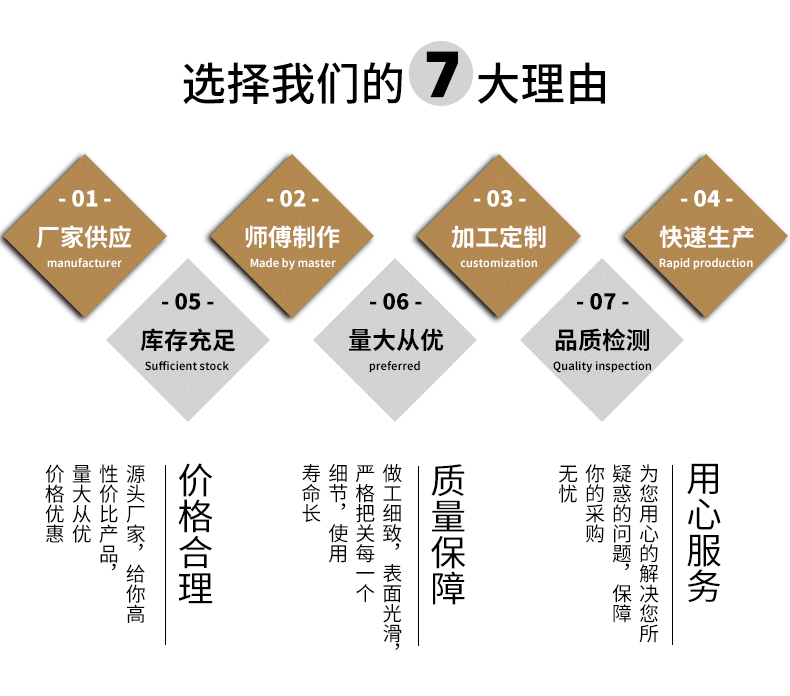 选择我们的7大理由

- 01 -
厂家供应
manufacturer

- 02 -
师傅制作
Made by master

- 03 -
加工定制
customization

- 04 -
快速生产
Rapid production

- 05 -
库存充足
Sufficient stock

- 06 -
量大从优
preferred

- 07 -
品质检测
Quality inspection

价格合理

源头厂家，给你高性价比产品，量大从优价格优惠

质量保障

做工细致，表面光滑，严格把关每一个细节，使用寿命长

用心服务

为您用心的解决您所疑惑的问题，保障你的采购无忧