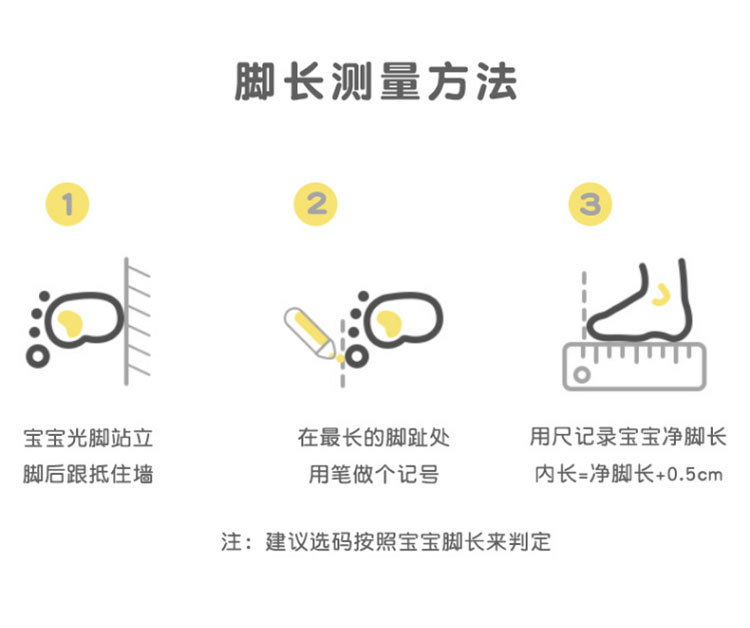 脚长测量方法

1

宝宝光脚站立
脚后跟抵住墙

2

在最长的脚趾处
用笔做个记号

3

用尺记录宝宝净脚长
内长=净脚长+0.5cm

注：建议选码按照宝宝脚长来判定