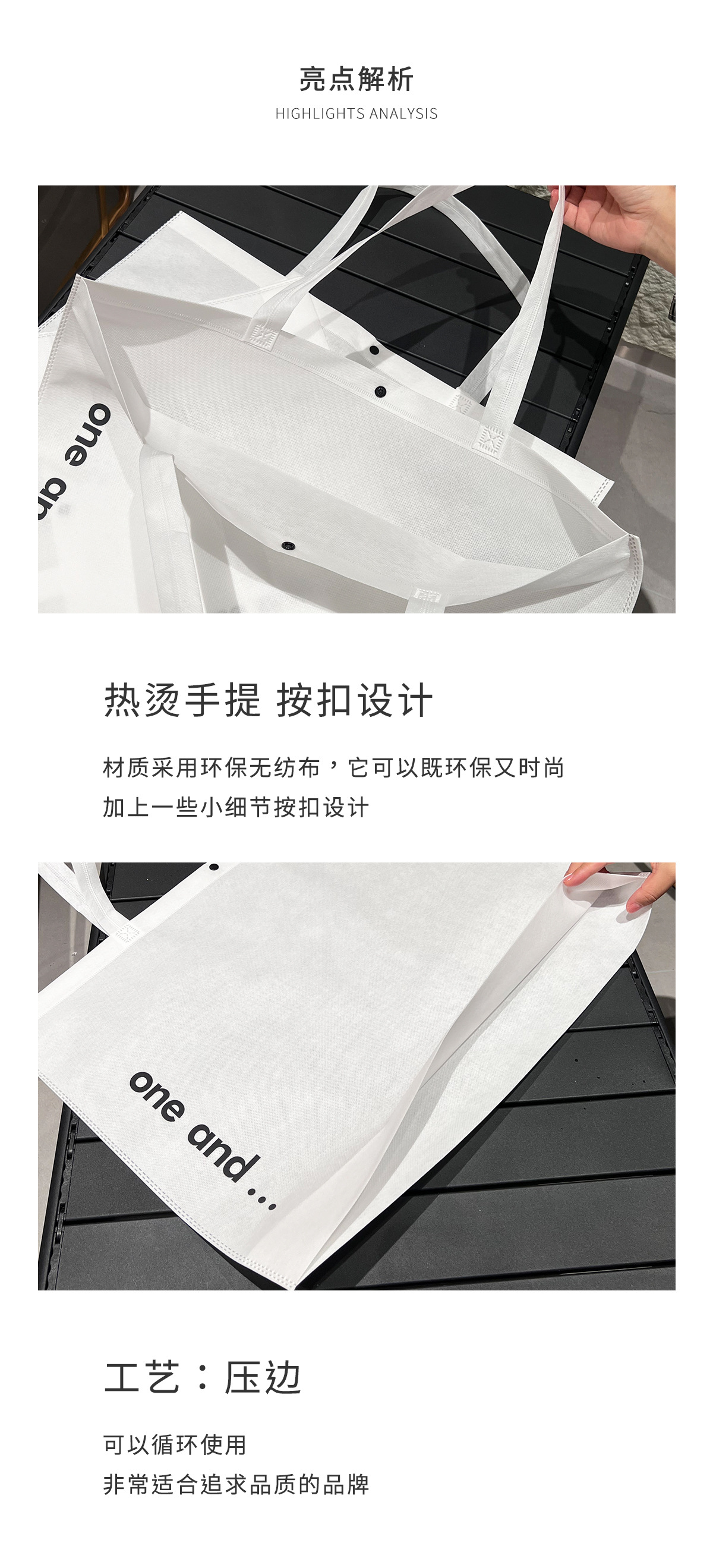 亮点解析
HIGHLIGHTS ANALYSIS

one an

热烫手提 按扣设计

材质采用环保无纺布，它可以既环保又时尚
加上一些小细节按扣设计

one and ...

工艺：压边

可以循环使用
非常适合追求品质的品牌