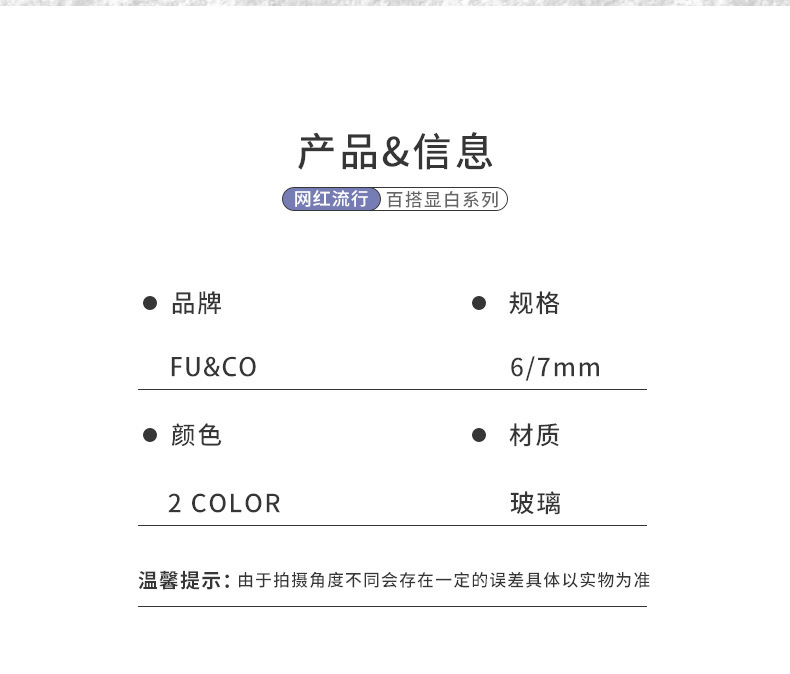 产品&信息

网红流行 百搭显白系列

• 品牌

FU&CO

• 颜色

2 COLOR

• 规格

6/7mm

• 材质

玻璃

温馨提示：由于拍摄角度不同会存在一定的误差具体以实物为准