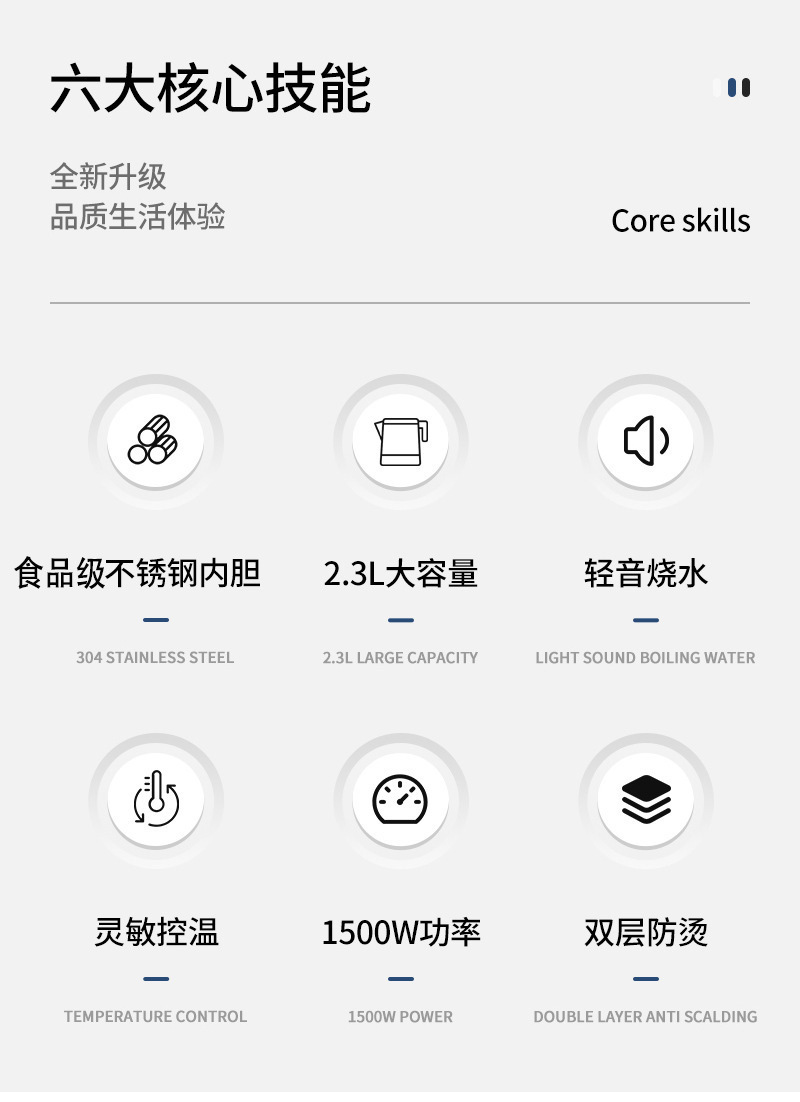 六大核心技能

全新升级
品质生活体验

Core skills

食品级不锈钢内胆

304 STAINLESS STEEL

2.3L大容量

2.3L LARGE CAPACITY

轻音烧水

LIGHT SOUND BOILING WATER

灵敏控温

TEMPERATURE CONTROL

1500W功率

1500W POWER

双层防烫

DOUBLE LAYER ANTI SCALDING