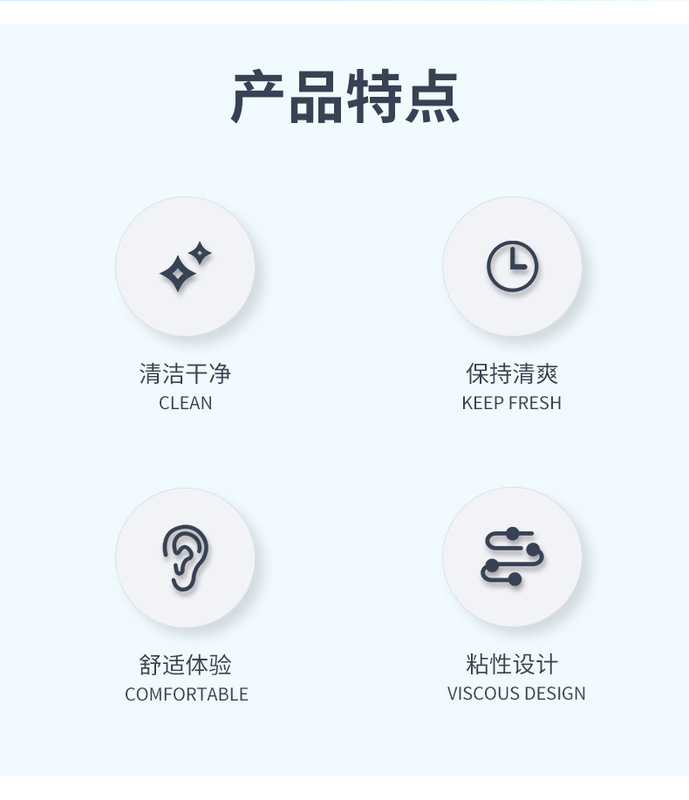 产品特点

清洁干净
CLEAN

保持清爽
KEEP FRESH

舒适体验
COMFORTABLE

粘性设计
VISCOUS DESIGN