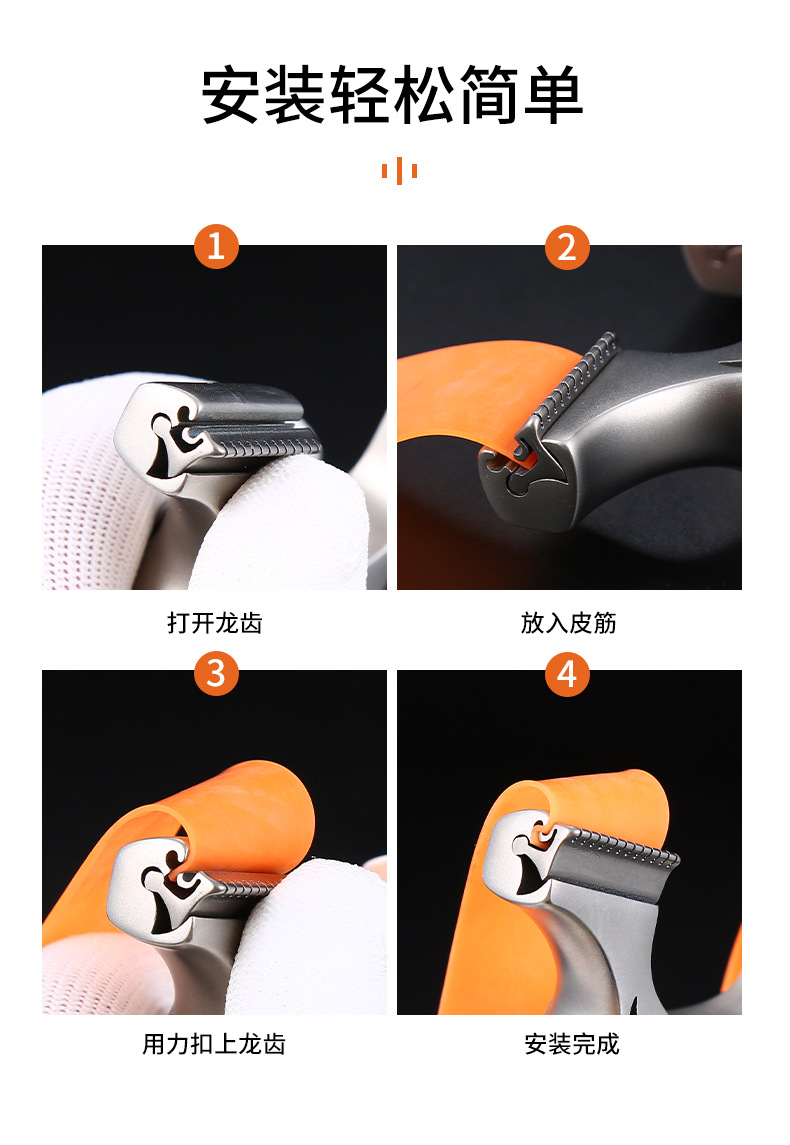 安装轻松简单

1

打开龙齿

2

放入皮筋

3

用力扣上龙齿

4

安装完成